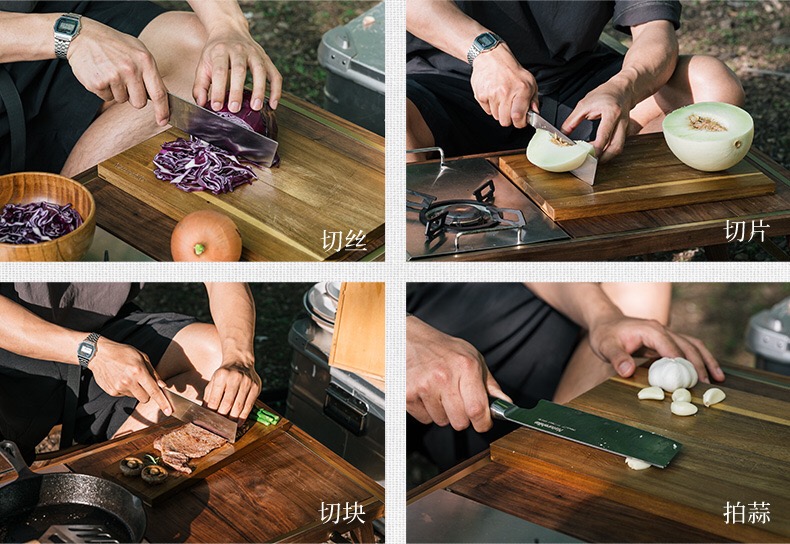 切丝

切片

切块

拍蒜