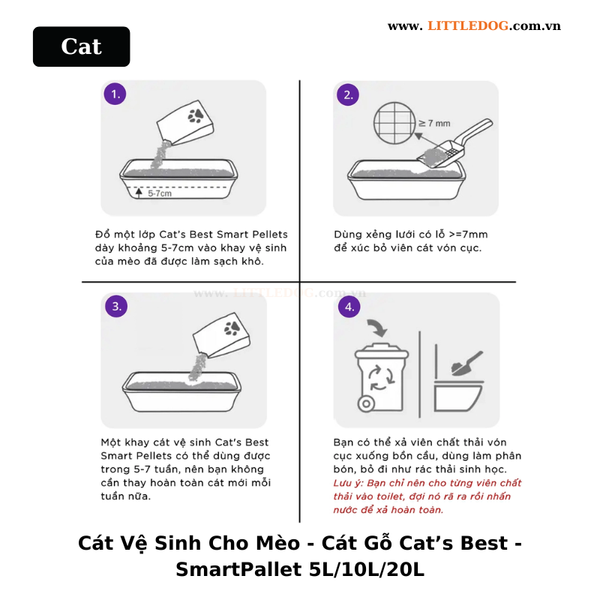 Cat

www. LITTLEDOG.com.vn

1.

5-7cm

Đổ một lớp Cat's Best Smart Pellets dày khoảng 5-7cm vào khay vệ sinh của mèo đã được làm sạch khô.

2.

≥ 7 mm

Dùng xẻng lưới có lỗ >=7mm để xúc bỏ viên cát vón cục.

www. LITTLEDOG.com.vn

3.

Một khay cát vệ sinh Cat's Best Smart Pellets có thể dùng được trong 5-7 tuần, nên bạn không cần thay hoàn toàn cát mới mỗi tuần nữa.

4.

Bạn có thể xả viên chất thải vón cục xuống bồn cầu, dùng làm phân bón, bỏ đi như rác thải sinh học.
Lưu ý: Bạn chỉ nên cho từng viên chất thải vào toilet, đợi nó rã ra rồi nhấn nước để xả hoàn toàn.

Cát Vệ Sinh Cho Mèo - Cát Gỗ Cat's Best - SmartPallet 5L/10L/20L