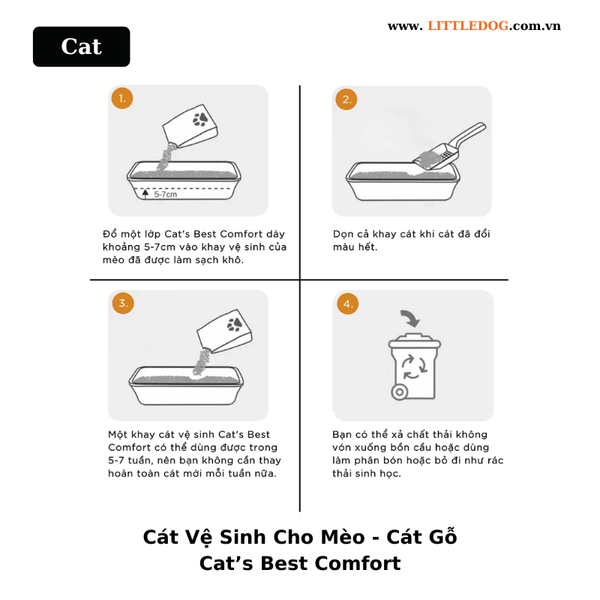 Cat

www. LITTLEDOG.com.vn

1.

5-7cm

Đổ một lớp Cat's Best Comfort dày khoảng 5-7cm vào khay vệ sinh của mèo đã được làm sạch khô.

2.

Dọn cả khay cát khi cát đã đổi màu hết.

3.

Một khay cát vệ sinh Cat's Best Comfort có thể dùng được trong 5-7 tuần, nên bạn không cần thay hoàn toàn cát mới mỗi tuần nữa.

4.

Bạn có thể xả chất thải không vón xuống bồn cầu hoặc dùng làm phân bón hoặc bỏ đi như rác thải sinh học.

Cát Vệ Sinh Cho Mèo - Cát Gỗ
Cat's Best Comfort