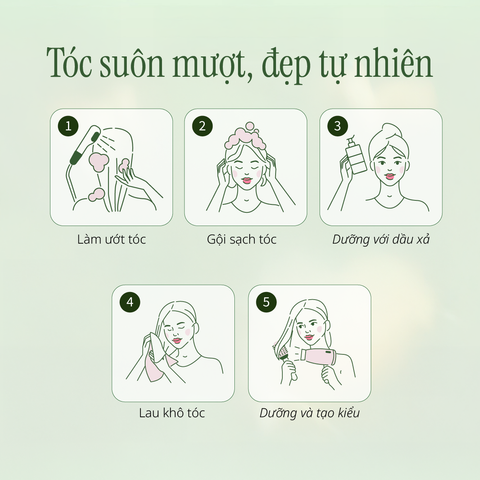 Tóc suôn mượt, đẹp tự nhiên

1
Làm ướt tóc

2
Gội sạch tóc

3
Dưỡng với dầu xả

4
Lau khô tóc

5
Dưỡng và tạo kiểu