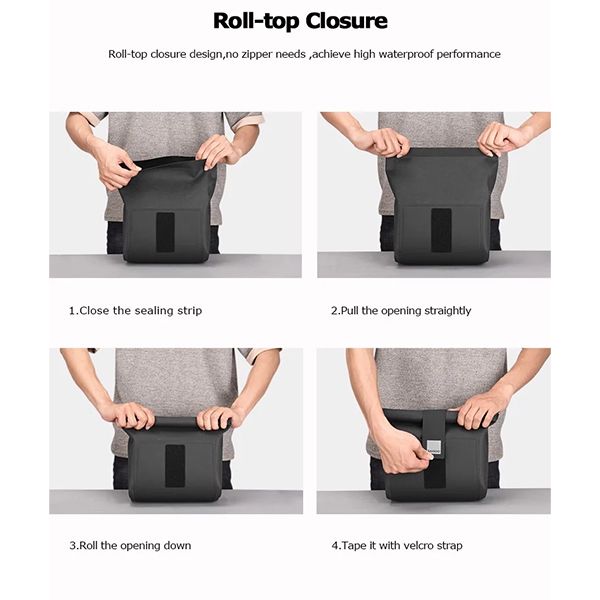 Roll-top Closure

Roll-top closure design,no zipper needs ,achieve high waterproof performance

1.Close the sealing strip

2.Pull the opening straightly

3.Roll the opening down

4.Tape it with velcro strap