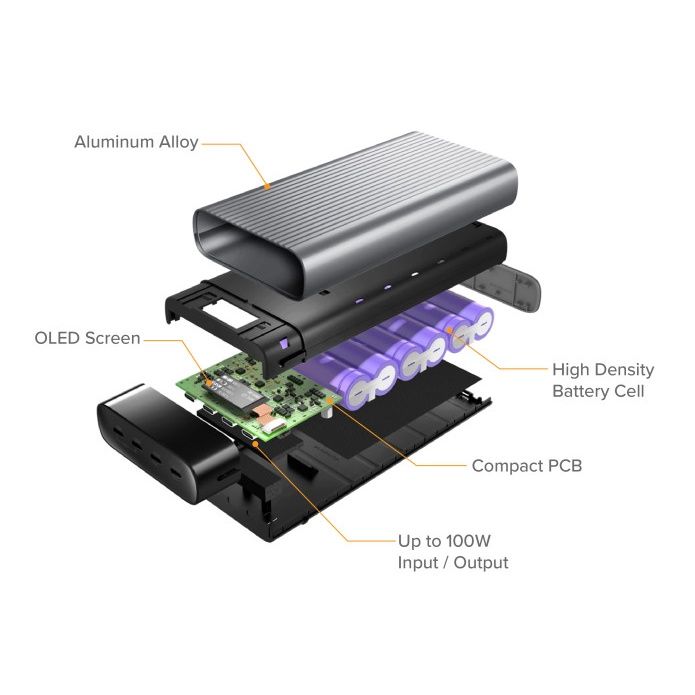 Aluminum Alloy

OLED Screen

High Density Battery Cell

Compact PCB

Up to 100W Input / Output