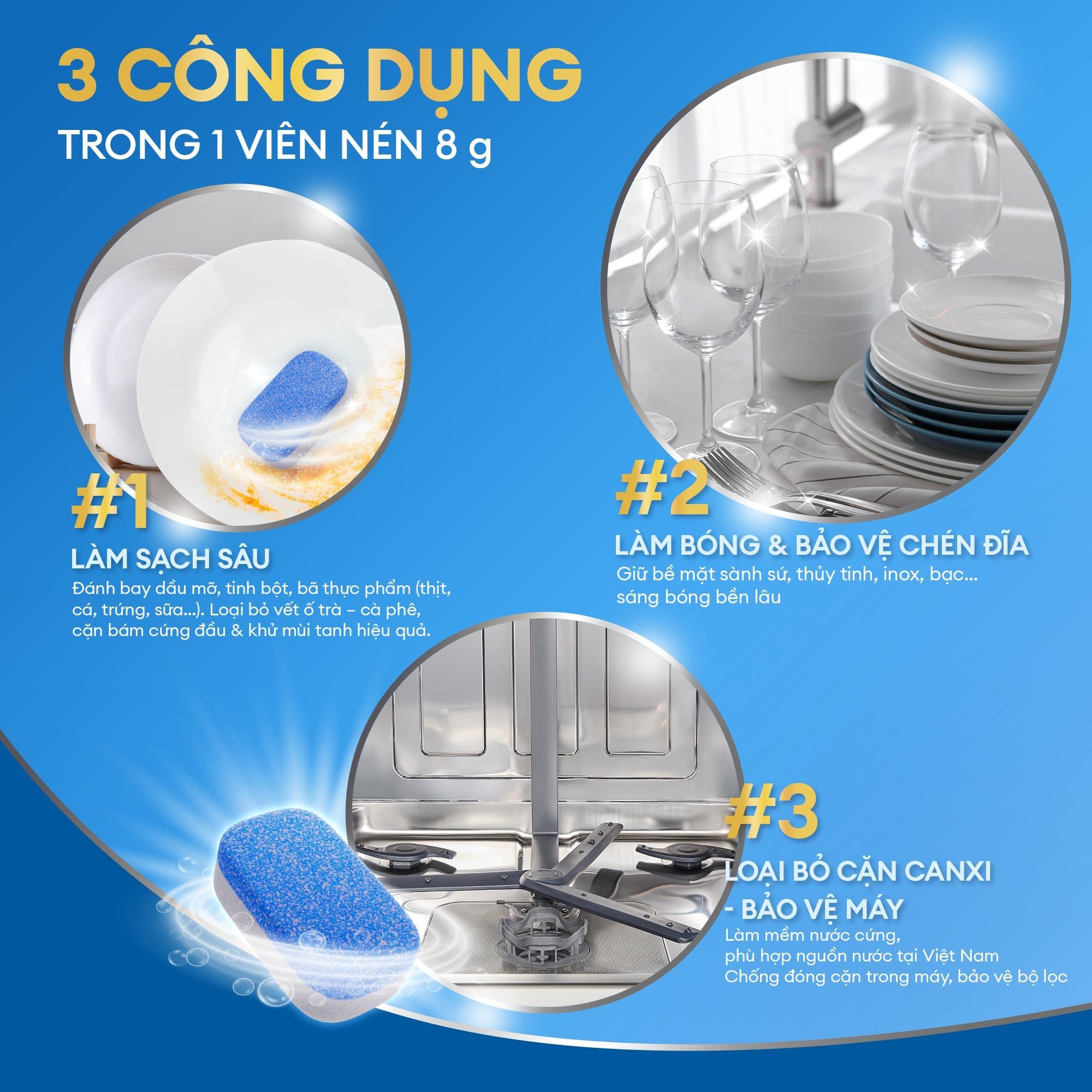 3 CÔNG DỤNG
TRONG 1 VIÊN NÉN 8 g

#1
LÀM SẠCH SÂU
Đánh bay dầu mỡ, tinh bột, bã thực phẩm (thịt, cá, trứng, sữa...). Loại bỏ vết ố trà – cà phê, cặn bám cứng đầu & khử mùi tanh hiệu quả.

#2
LÀM BÓNG & BẢO VỆ CHÉN ĐĨA
Giữ bề mặt sành sứ, thủy tinh, inox, bạc... sáng bóng bền lâu

#3
LOẠI BỎ CẶN CANXI - BẢO VỆ MÁY
Làm mềm nước cứng,
phù hợp nguồn nước tại Việt Nam
Chống đóng cặn trong máy, bảo vệ bộ lọc