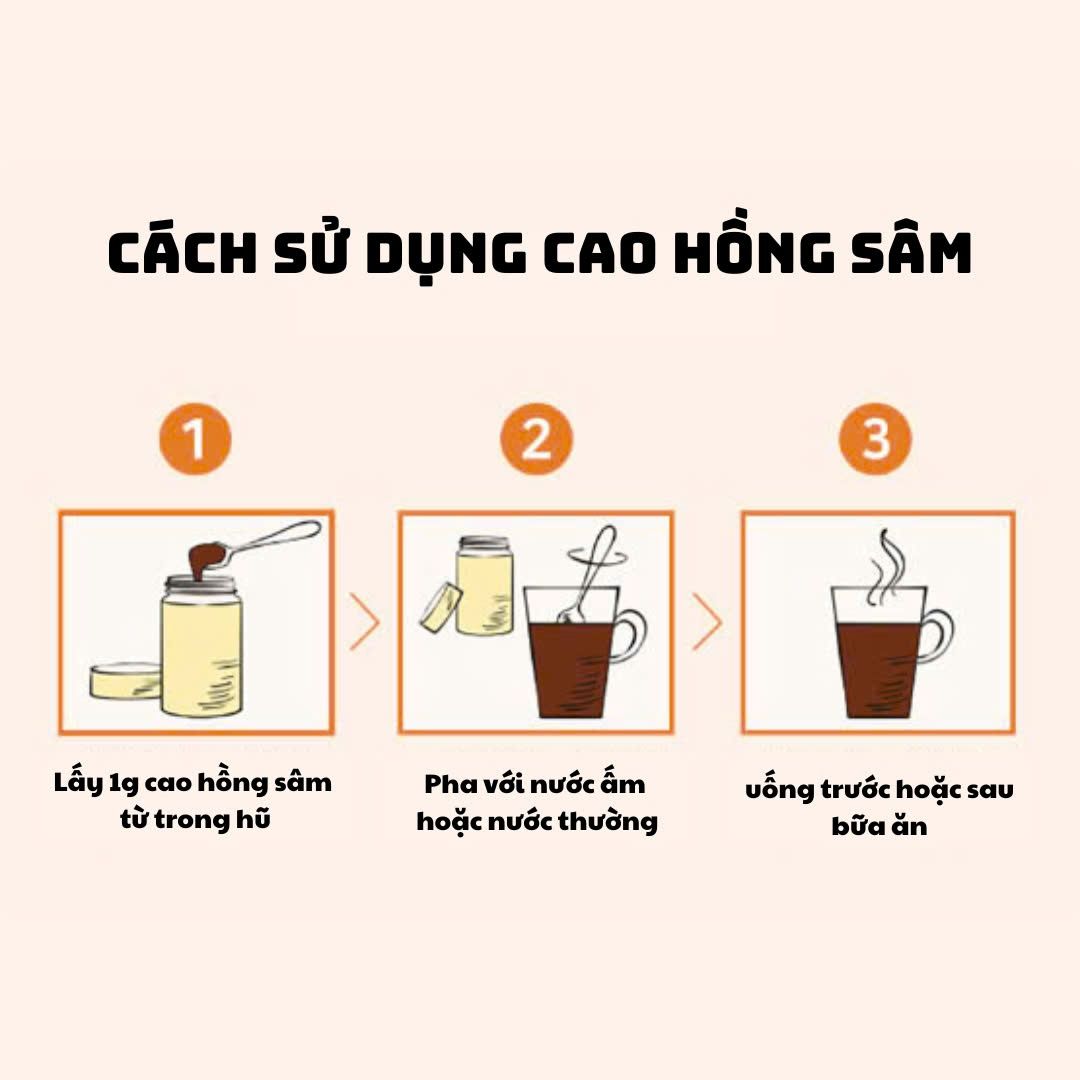 CÁCH SỬ DỤNG CAO HỒNG SÂM

1

Lấy 1g cao hồng sâm từ trong hũ

2

Pha với nước ấm hoặc nước thường

3

uống trước hoặc sau bữa ăn