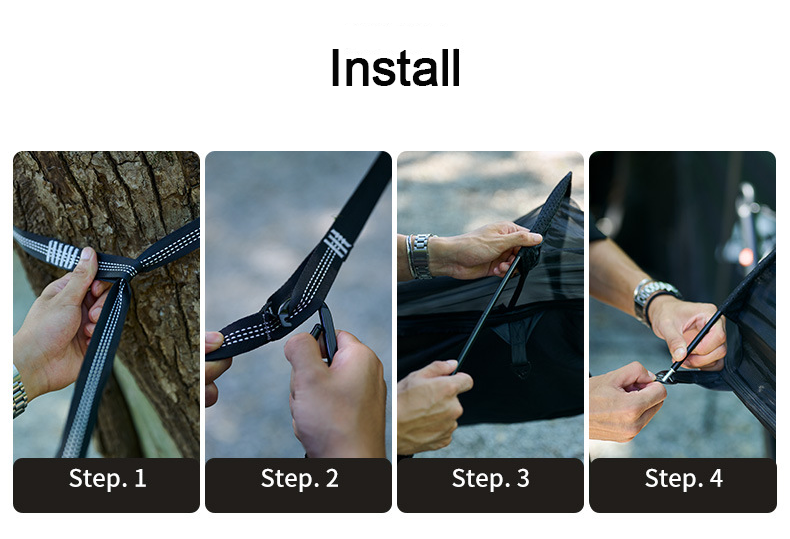 Install

Step. 1

Step. 2

Step. 3

Step. 4