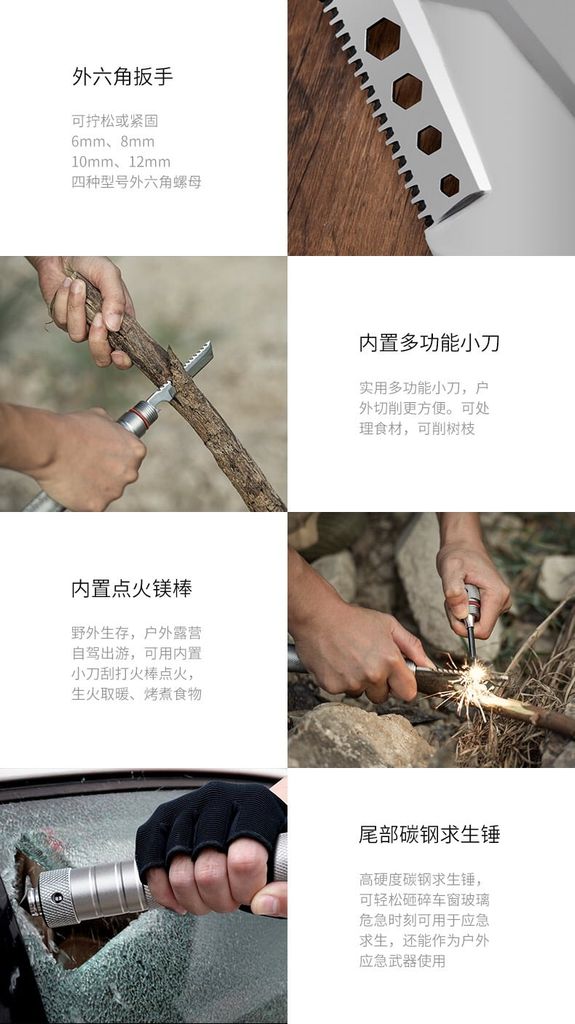 外六角扳手

可拧松或紧固
6mm、8mm
10mm、12mm
四种型号外六角螺母

内置多功能小刀

实用多功能小刀，户外切削更方便。可处理食材，可削树枝

内置点火镁棒

野外生存，户外露营自驾出游，可用内置小刀刮打火棒点火，生火取暖、烤煮食物

尾部碳钢求生锤

高硬度碳钢求生锤，可轻松砸碎车窗玻璃危急时刻可用于应急求生，还能作为户外应急武器使用