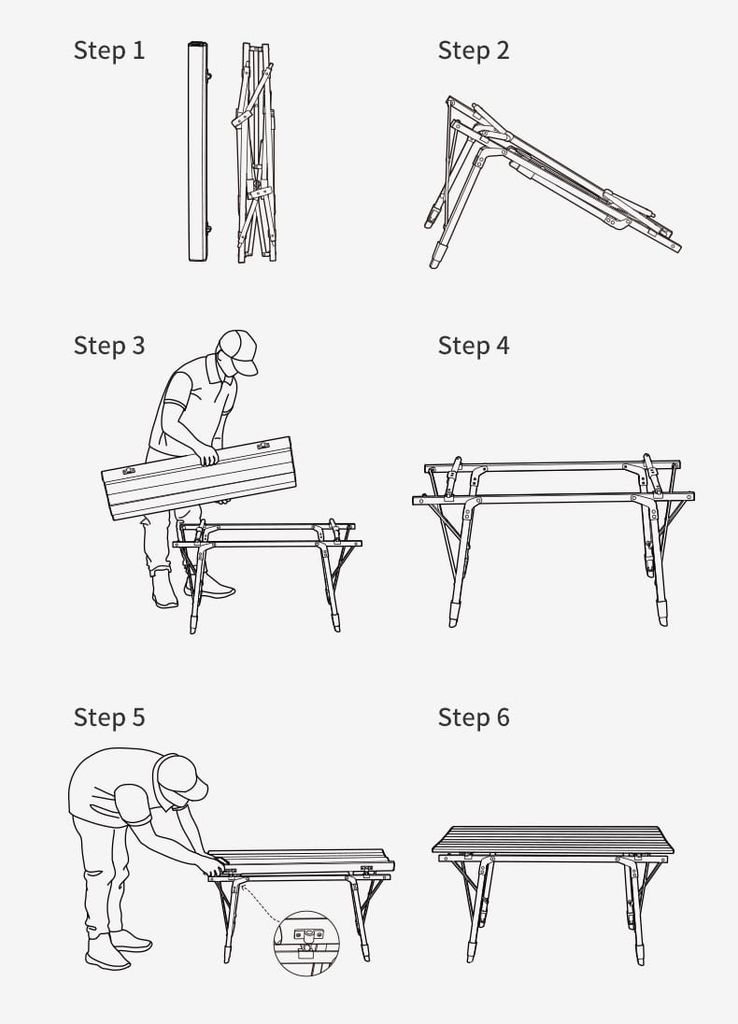 Step 1

Step 2

Step 3

Step 4

Step 5

Step 6