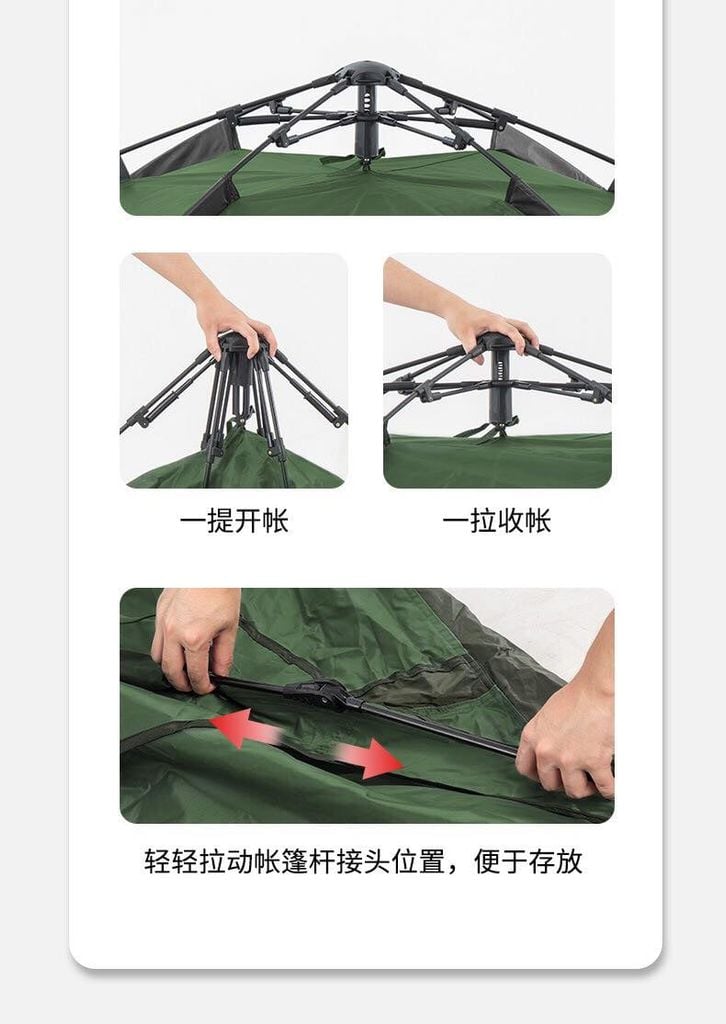 一提开帐

一拉收帐

轻轻拉动帐篷杆接头位置，便于存放