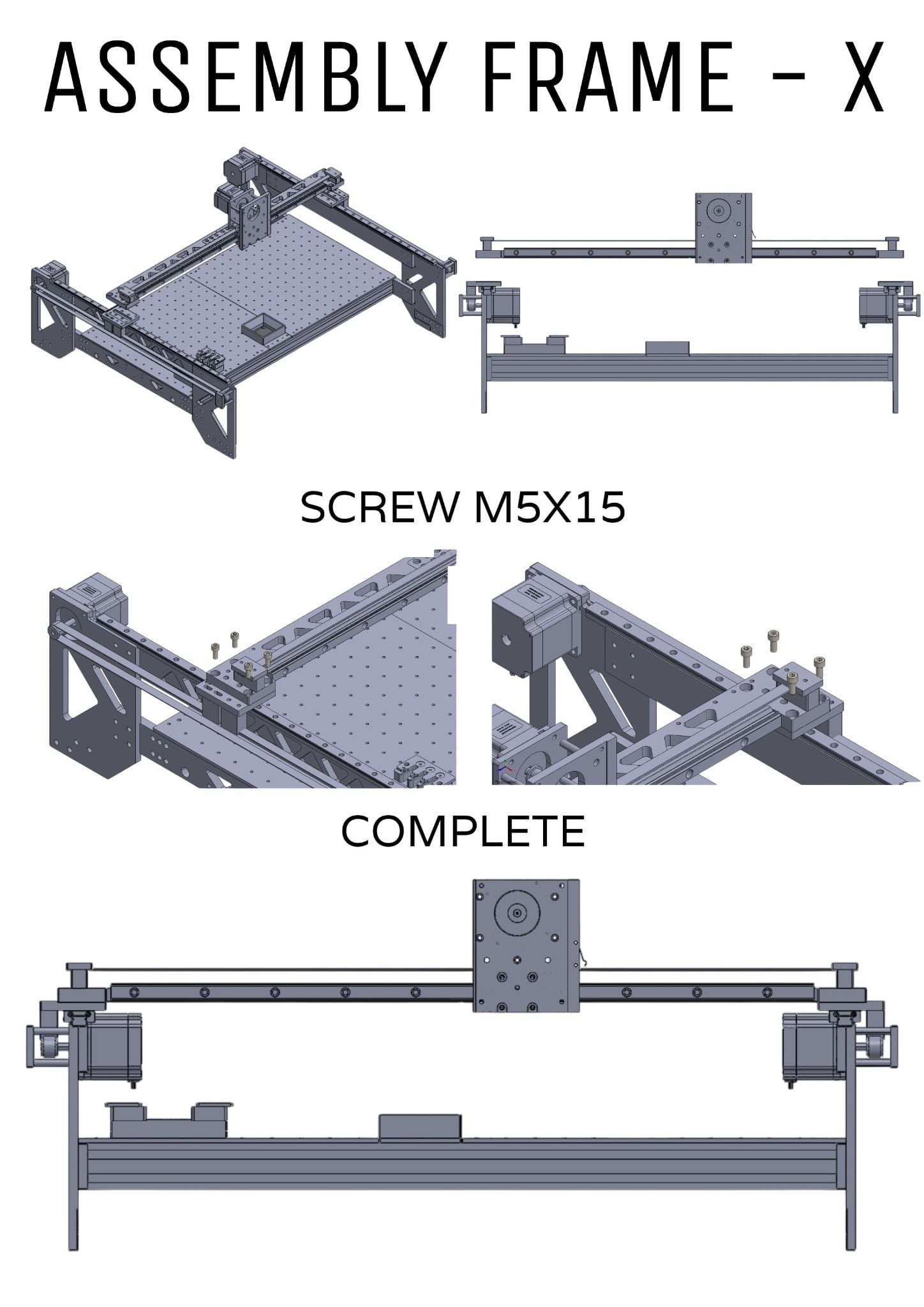 ASSEMBLY FRAME - X

SCREW M5X15

COMPLETE