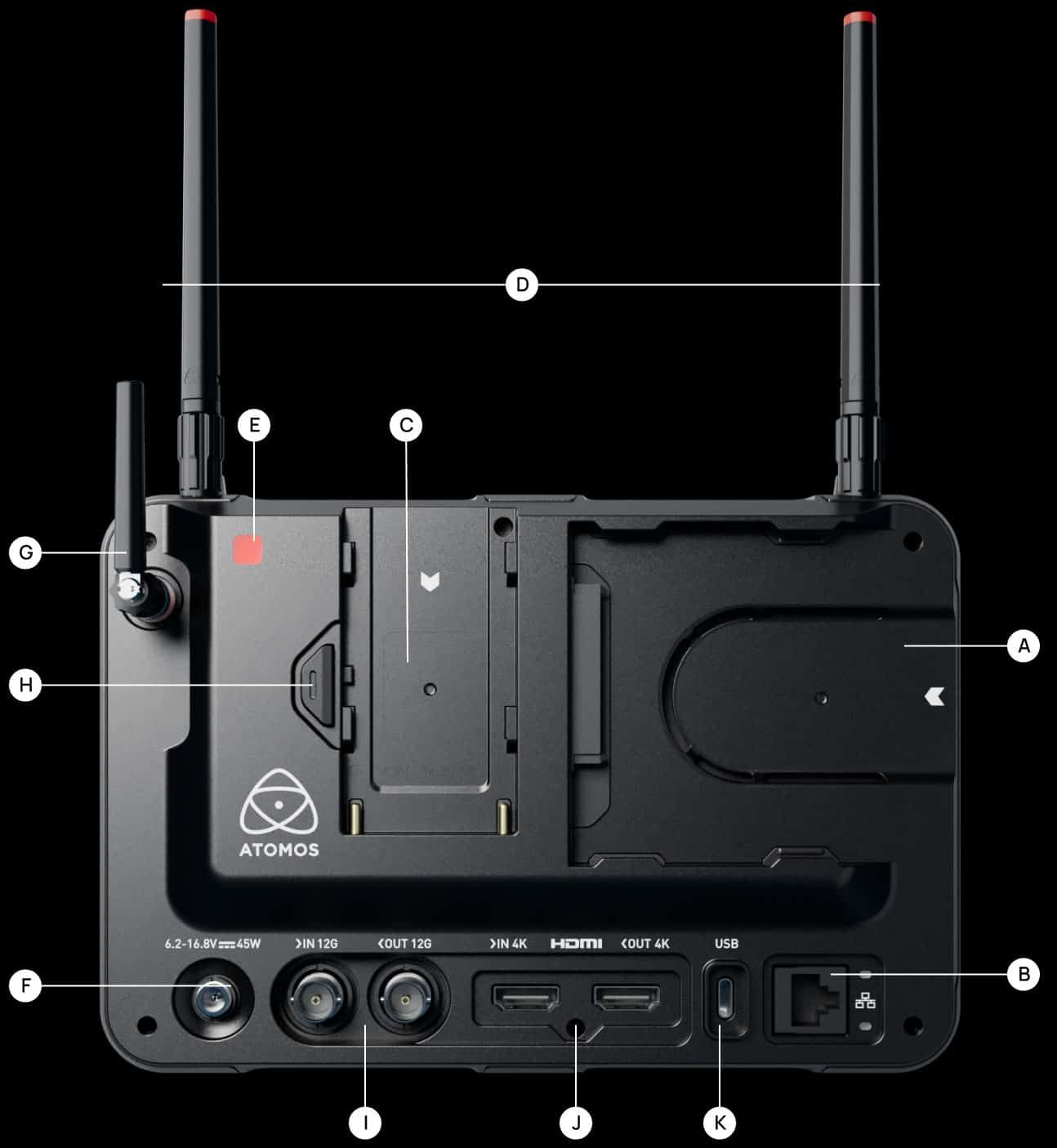 D

E

C

G

A

H

ATOMOS

6.2-16.8V ⎓ 45W

>IN 12G

<OUT 12G

>IN 4K

HDMI

<OUT 4K

USB

F

B

I

J

K