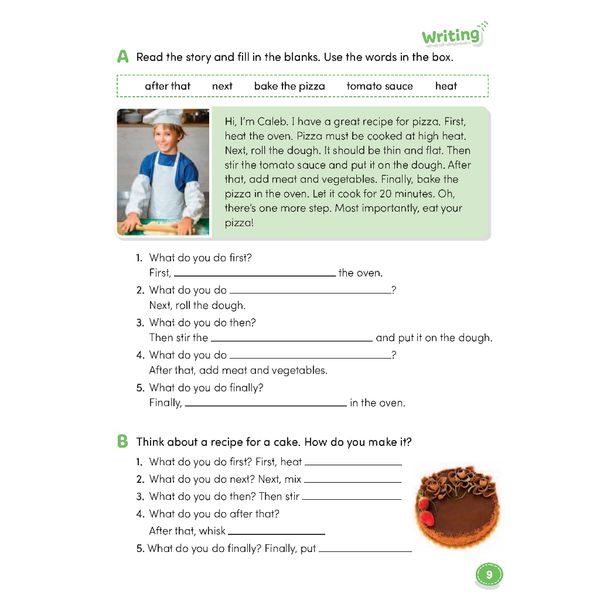 Writing

A Read the story and fill in the blanks. Use the words in the box.

after that next bake the pizza tomato sauce heat

Hi, I'm Caleb. I have a great recipe for pizza. First, heat the oven. Pizza must be cooked at high heat. Next, roll the dough. It should be thin and flat. Then stir the tomato sauce and put it on the dough. After that, add meat and vegetables. Finally, bake the pizza in the oven. Let it cook for 20 minutes. Oh, there's one more step. Most importantly, eat your pizza!

1. What do you do first?
First, ______ the oven.
2. What do you do ______?
Next, roll the dough.
3. What do you do then?
Then stir the ______ and put it on the dough.
4. What do you do ______?
After that, add meat and vegetables.
5. What do you do finally?
Finally, ______ in the oven.

B Think about a recipe for a cake. How do you make it?
1. What do you do first? First, heat ______
2. What do you do next? Next, mix ______
3. What do you do then? Then stir ______
4. What do you do after that?
After that, whisk ______
5. What do you do finally? Finally, put ______

9