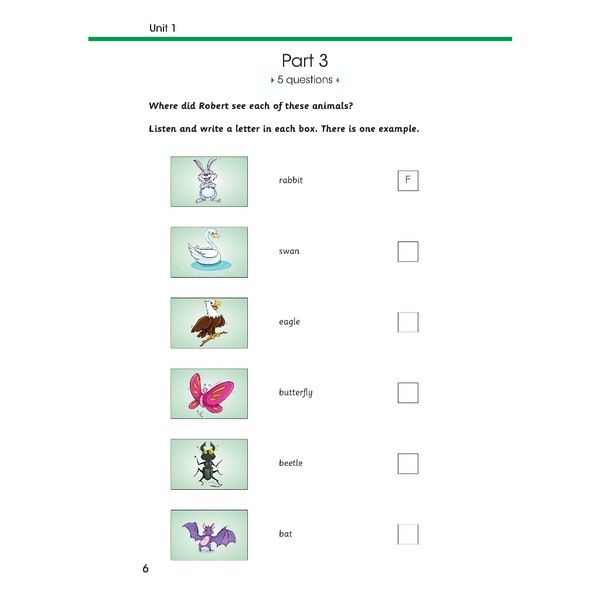 Unit 1

Part 3

5 questions

Where did Robert see each of these animals?

Listen and write a letter in each box. There is one example.

rabbit F

swan

eagle

butterfly

beetle

bat

6