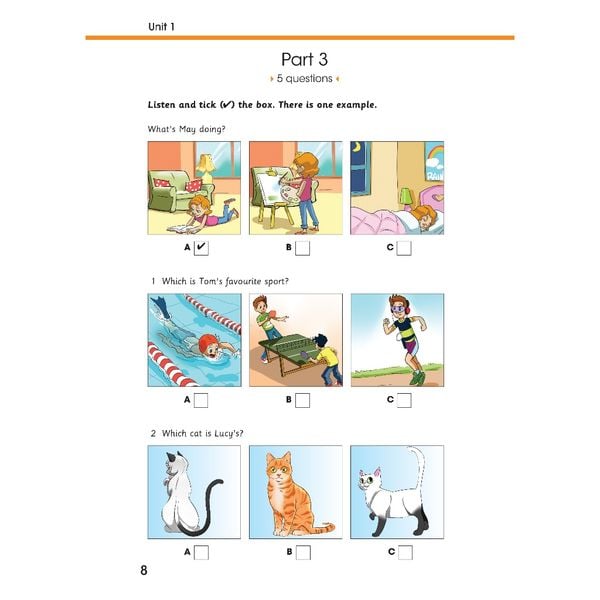 Unit 1

Part 3

5 questions

Listen and tick (✔) the box. There is one example.

What's May doing?

A ✔ B C

1 Which is Tom's favourite sport?

A B C

2 Which cat is Lucy's?

A B C

8