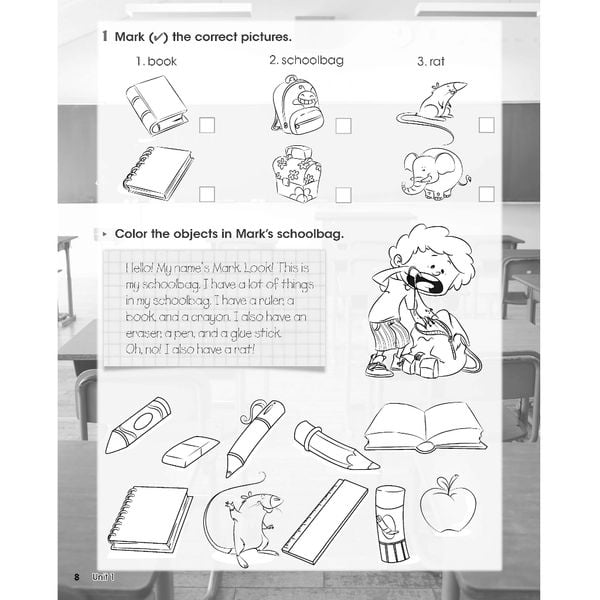 1 Mark (✓) the correct pictures.

1. book

2. schoolbag

3. rat

Color the objects in Mark's schoolbag.

Hello! My name's Mark. Look! This is my schoolbag. I have a lot of things in my schoolbag. I have a ruler, a book, and a crayon. I also have an eraser, a pen, and a glue stick. Oh, no! I also have a rat!

8 Unit 1