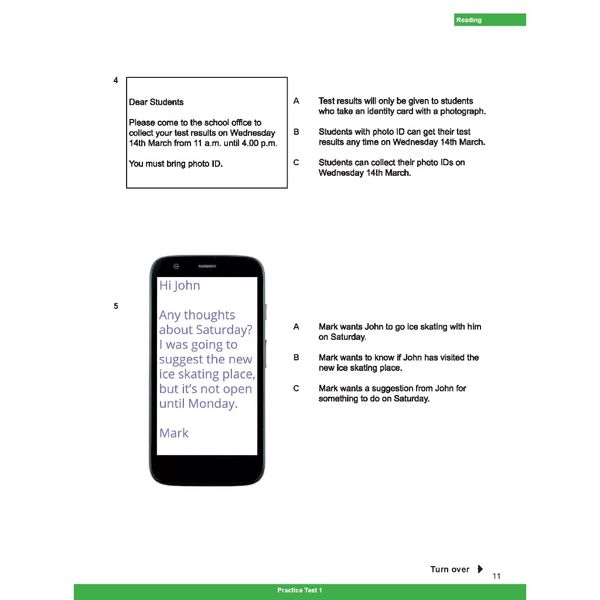 Reading

4

Dear Students

Please come to the school office to collect your test results on Wednesday 14th March from 11 a.m. until 4.00 p.m.

You must bring photo ID.

A Test results will only be given to students who take an identity card with a photograph.

B Students with photo ID can get their test results any time on Wednesday 14th March.

C Students can collect their photo IDs on Wednesday 14th March.

5

Hi John

Any thoughts about Saturday? I was going to suggest the new ice skating place, but it's not open until Monday.

Mark

A Mark wants John to go ice skating with him on Saturday.

B Mark wants to know if John has visited the new ice skating place.

C Mark wants a suggestion from John for something to do on Saturday.

Turn over

11

Practice Test 1