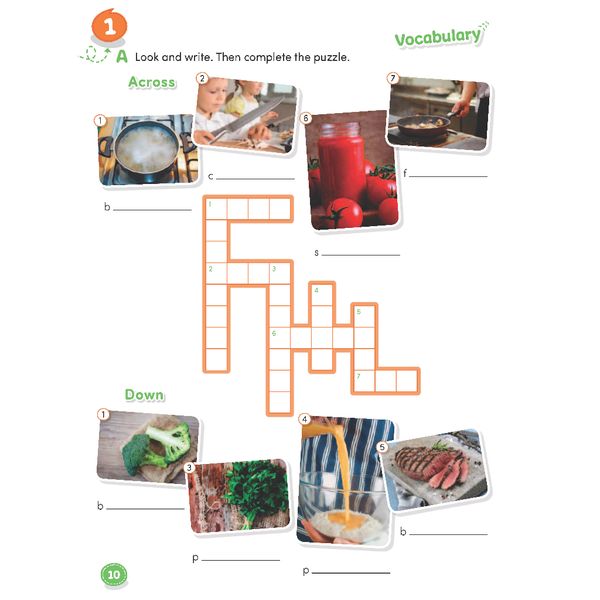 1

Vocabulary

A Look and write. Then complete the puzzle.

Across

1 b ___________

2 c ___________

6 s ___________

7 f ___________

1
2 3
4
5
6
7

Down

1 b ___________

3 p ___________

4 p ___________

5 b ___________

10