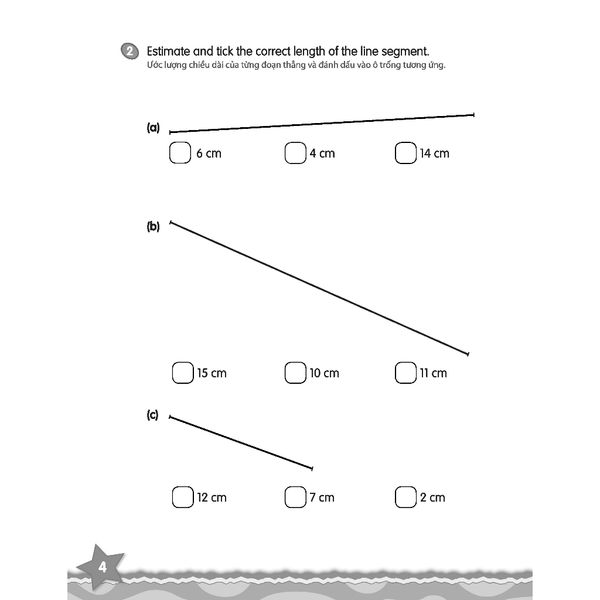 2 Estimate and tick the correct length of the line segment.
Ước lượng chiều dài của từng đoạn thẳng và đánh dấu vào ô trống tương ứng.

(a)

6 cm
4 cm
14 cm

(b)

15 cm
10 cm
11 cm

(c)

12 cm
7 cm
2 cm

4