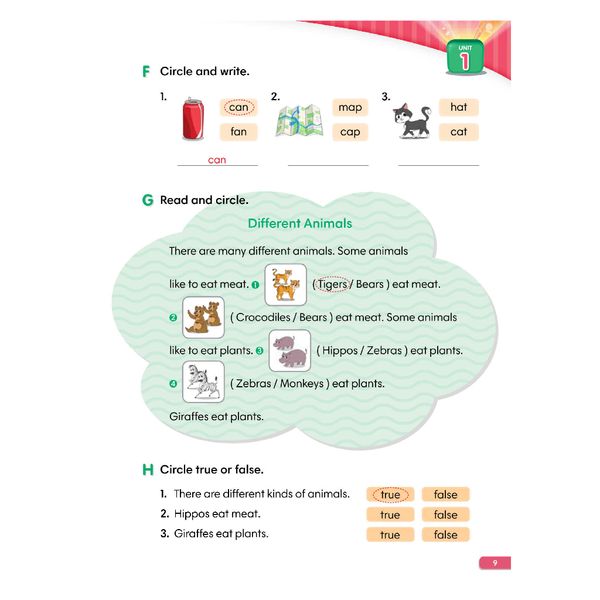 UNIT 1

F Circle and write.

1. can fan
can

2. map cap

3. hat cat

G Read and circle.

Different Animals

There are many different animals. Some animals like to eat meat. 1 ( Tigers / Bears ) eat meat. 2 ( Crocodiles / Bears ) eat meat. Some animals like to eat plants. 3 ( Hippos / Zebras ) eat plants. 4 ( Zebras / Monkeys ) eat plants. Giraffes eat plants.

H Circle true or false.

1. There are different kinds of animals. true false
2. Hippos eat meat. true false
3. Giraffes eat plants. true false

9