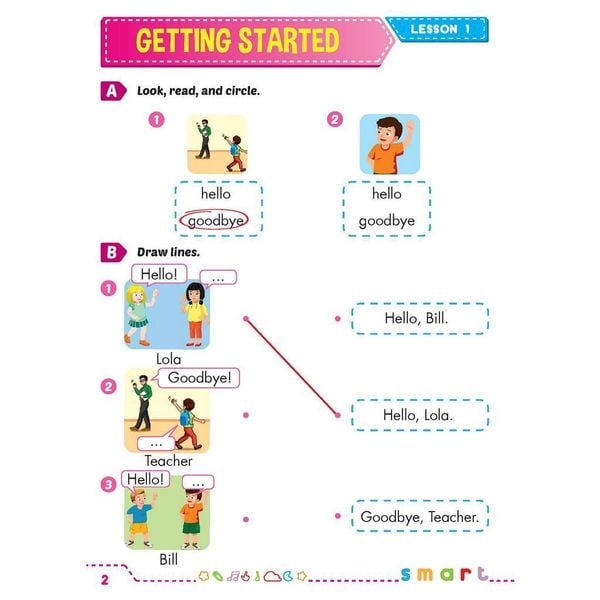 GETTING STARTED

LESSON 1

A Look, read, and circle.

1

hello
goodbye

2

hello
goodbye

B Draw lines.

1
Hello!
...
Lola

2
Goodbye!
...
Teacher

3
Hello!
...
Bill

Hello, Bill.

Hello, Lola.

Goodbye, Teacher.

2

smart