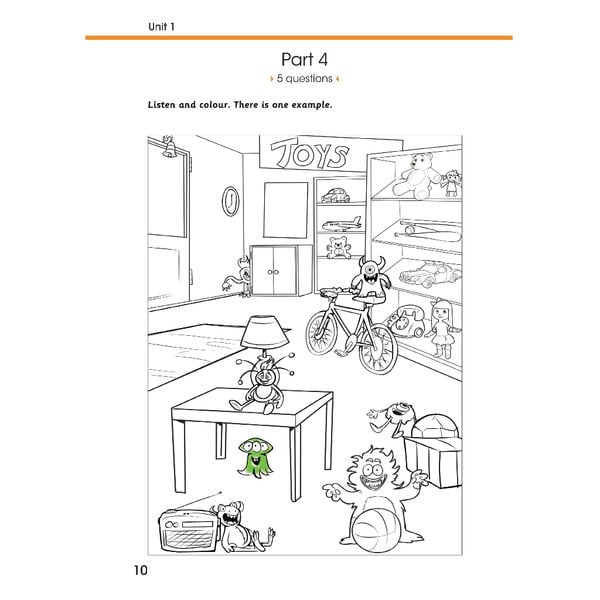 Unit 1

Part 4

5 questions

Listen and colour. There is one example.

TOYS

10