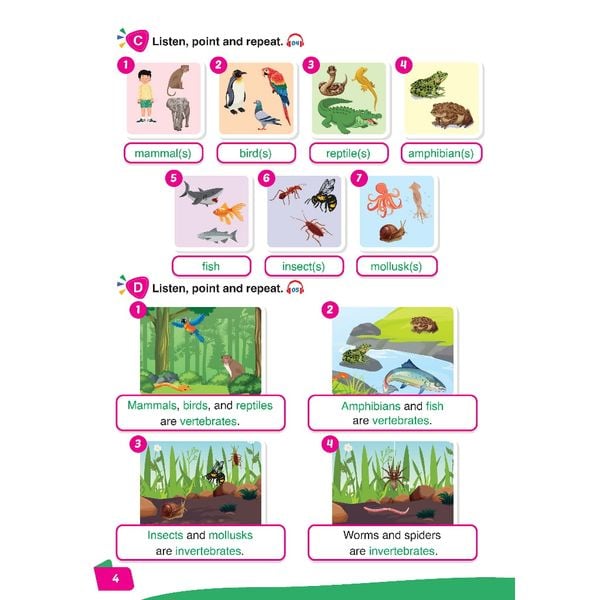 C Listen, point and repeat. 04

1 mammal(s)

2 bird(s)

3 reptile(s)

4 amphibian(s)

5 fish

6 insect(s)

7 mollusk(s)

D Listen, point and repeat. 05

1 Mammals, birds, and reptiles are vertebrates.

2 Amphibians and fish are vertebrates.

3 Insects and mollusks are invertebrates.

4 Worms and spiders are invertebrates.

4