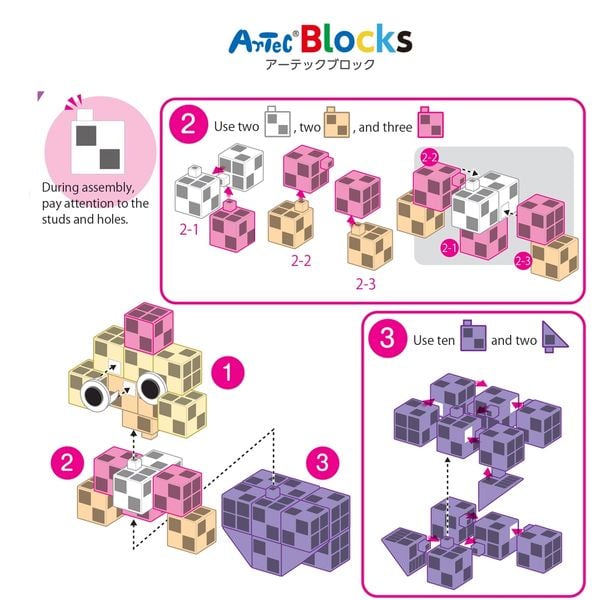 ArTec® Blocks
アーテックブロック

During assembly, pay attention to the studs and holes.

2 Use two , two , and three

2-1
2-2
2-3
2-2
2-1
2-3

1

2

3

3 Use ten and two