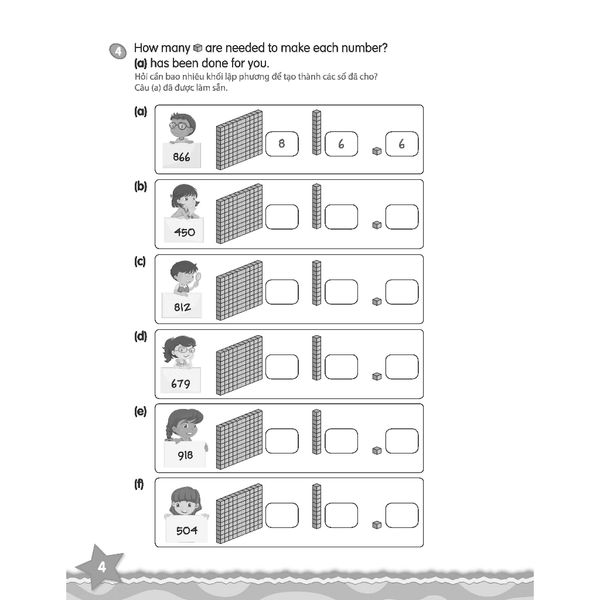 4 How many are needed to make each number?
(a) has been done for you.
Hỏi cần bao nhiêu khối lập phương để tạo thành các số đã cho?
Câu (a) đã được làm sẵn.

(a) 866 8 6 6

(b) 450

(c) 812

(d) 679

(e) 918

(f) 504

4