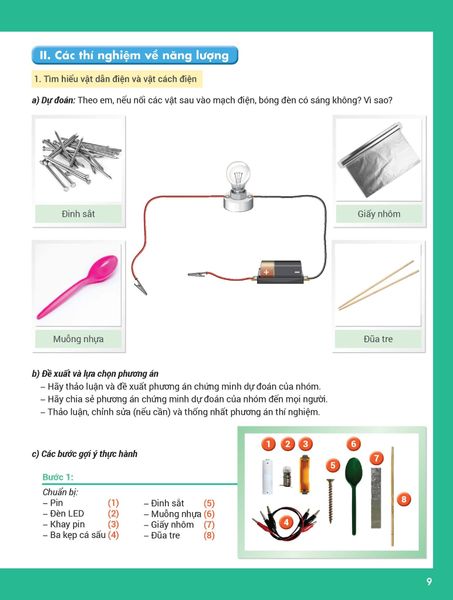 II. Các thí nghiệm về năng lượng

1. Tìm hiểu vật dẫn điện và vật cách điện

a) Dự đoán: Theo em, nếu nối các vật sau vào mạch điện, bóng đèn có sáng không? Vì sao?

Đinh sắt

Giấy nhôm

Muỗng nhựa

Đũa tre

b) Đề xuất và lựa chọn phương án
– Hãy thảo luận và đề xuất phương án chứng minh dự đoán của nhóm.
– Hãy chia sẻ phương án chứng minh dự đoán của nhóm đến mọi người.
– Thảo luận, chỉnh sửa (nếu cần) và thống nhất phương án thí nghiệm.

c) Các bước gợi ý thực hành

Bước 1:
Chuẩn bị:
– Pin (1)
– Đèn LED (2)
– Khay pin (3)
– Ba kẹp cá sấu (4)
– Đinh sắt (5)
– Muỗng nhựa (6)
– Giấy nhôm (7)
– Đũa tre (8)

1 2 3 4 5 6 7 8

9