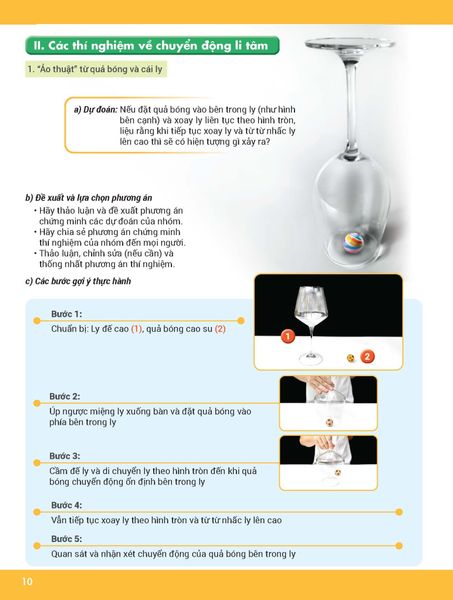 II. Các thí nghiệm về chuyển động li tâm

1. "Ảo thuật" từ quả bóng và cái ly

a) Dự đoán: Nếu đặt quả bóng vào bên trong ly (như hình bên cạnh) và xoay ly liên tục theo hình tròn, liệu rằng khi tiếp tục xoay ly và từ từ nhấc ly lên cao thì sẽ có hiện tượng gì xảy ra?

b) Đề xuất và lựa chọn phương án
• Hãy thảo luận và đề xuất phương án chứng minh các dự đoán của nhóm.
• Hãy chia sẻ phương án chứng minh thí nghiệm của nhóm đến mọi người.
• Thảo luận, chỉnh sửa (nếu cần) và thống nhất phương án thí nghiệm.

c) Các bước gợi ý thực hành

Bước 1:
Chuẩn bị: Ly đế cao (1), quả bóng cao su (2)

1

2

Bước 2:
Úp ngược miệng ly xuống bàn và đặt quả bóng vào phía bên trong ly

Bước 3:
Cầm đế ly và di chuyển ly theo hình tròn đến khi quả bóng chuyển động ổn định bên trong ly

Bước 4:
Vẫn tiếp tục xoay ly theo hình tròn và từ từ nhấc ly lên cao

Bước 5:
Quan sát và nhận xét chuyển động của quả bóng bên trong ly

10