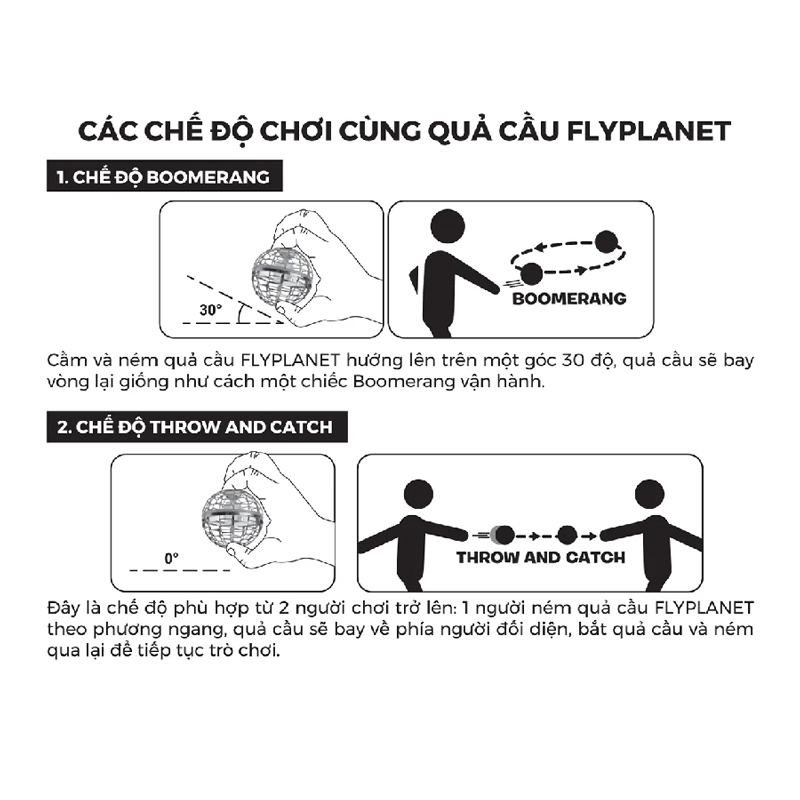 CÁC CHẾ ĐỘ CHƠI CÙNG QUẢ CẦU FLYPLANET

1. CHẾ ĐỘ BOOMERANG

30°

BOOMERANG

Cầm và ném quả cầu FLYPLANET hướng lên trên một góc 30 độ, quả cầu sẽ bay vòng lại giống như cách một chiếc Boomerang vận hành.

2. CHẾ ĐỘ THROW AND CATCH

0°

THROW AND CATCH

Đây là chế độ phù hợp từ 2 người chơi trở lên: 1 người ném quả cầu FLYPLANET theo phương ngang, quả cầu sẽ bay về phía người đối diện, bắt quả cầu và ném qua lại để tiếp tục trò chơi.