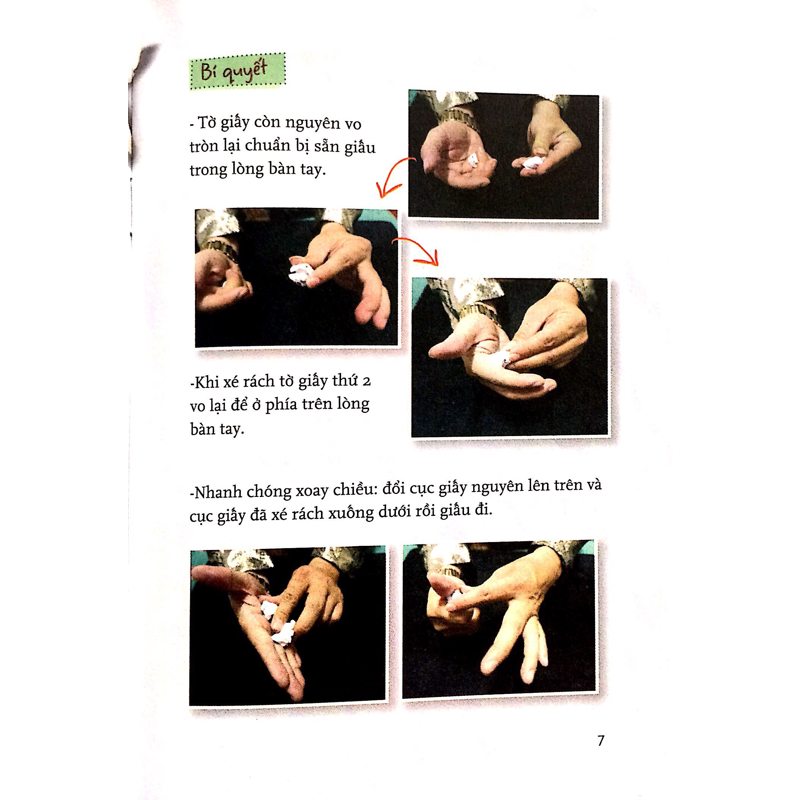 Bí quyết

- Tờ giấy còn nguyên vo tròn lại chuẩn bị sẵn giấu trong lòng bàn tay.

-Khi xé rách tờ giấy thứ 2 vo lại để ở phía trên lòng bàn tay.

-Nhanh chóng xoay chiều: đổi cục giấy nguyên lên trên và cục giấy đã xé rách xuống dưới rồi giấu đi.

7