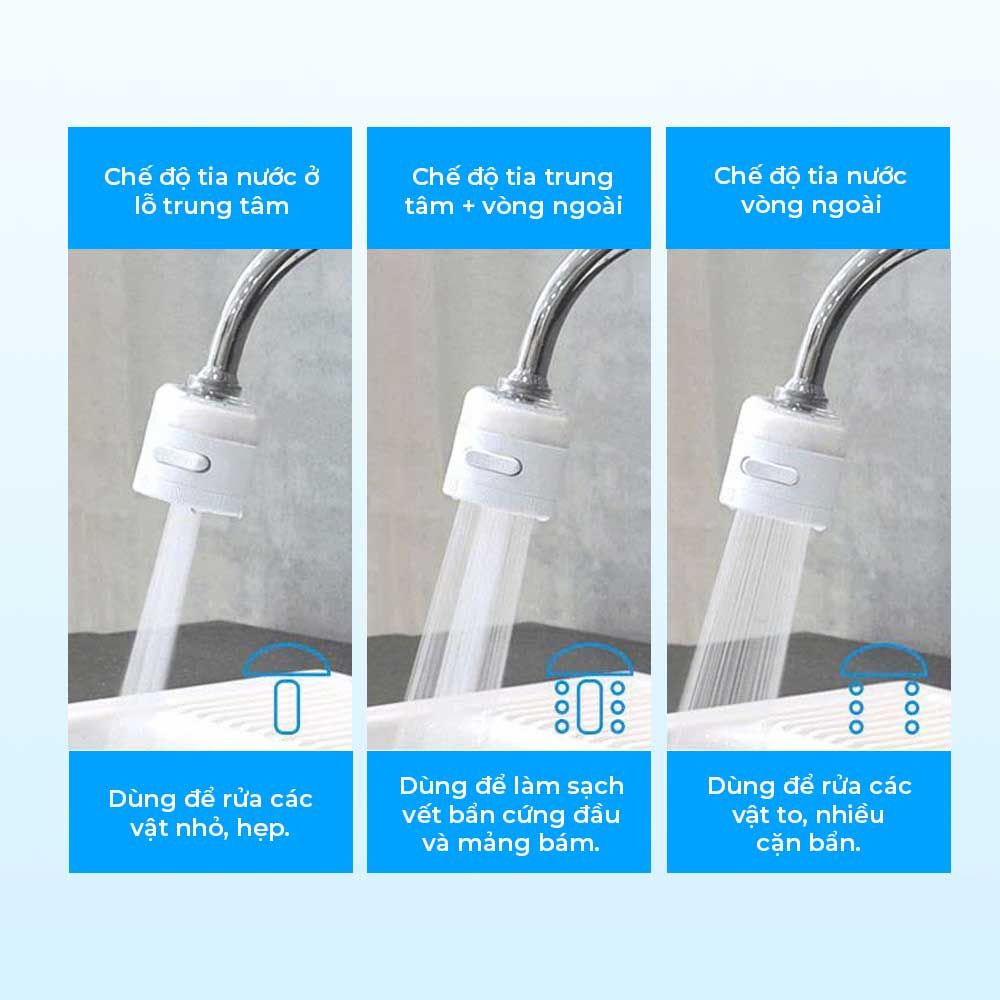 Chế độ tia nước ở lỗ trung tâm

Dùng để rửa các vật nhỏ, hẹp.

Chế độ tia trung tâm + vòng ngoài

Dùng để làm sạch vết bẩn cứng đầu và mảng bám.

Chế độ tia nước vòng ngoài

Dùng để rửa các vật to, nhiều cặn bẩn.