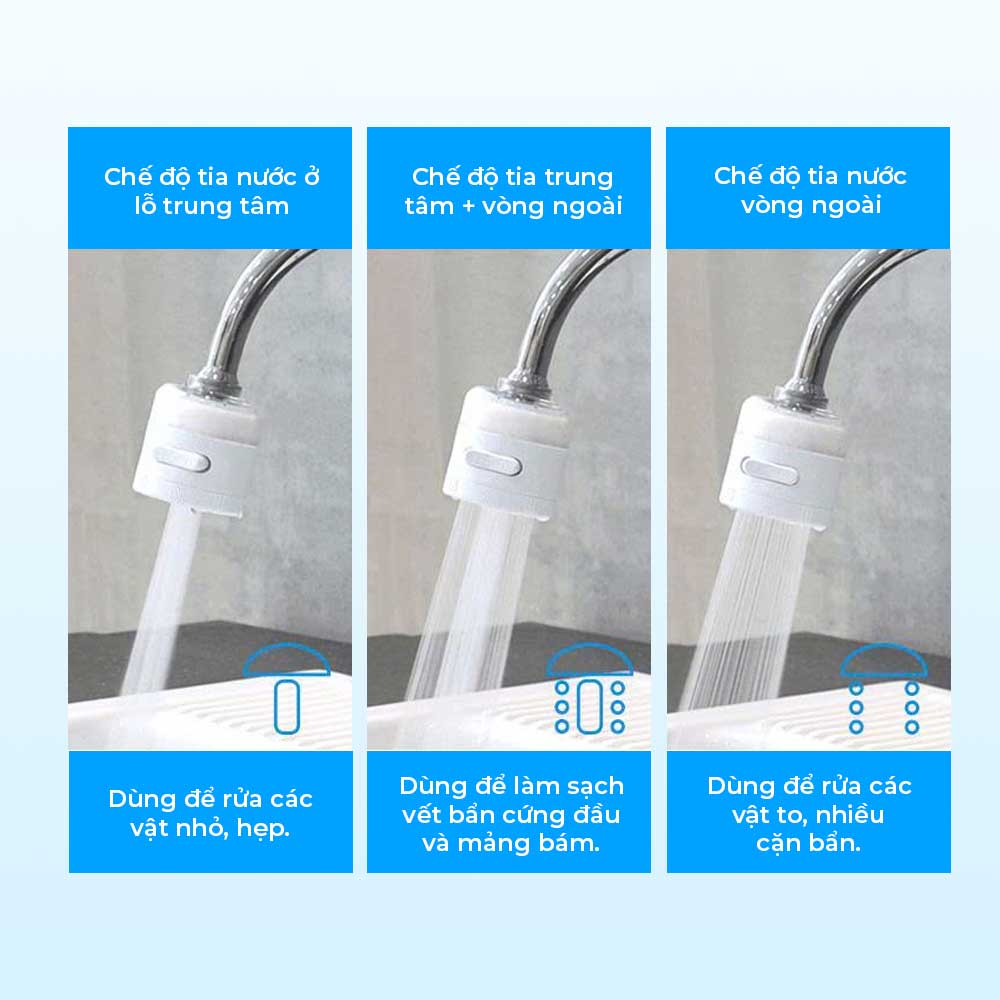 Chế độ tia nước ở lỗ trung tâm

Dùng để rửa các vật nhỏ, hẹp.

Chế độ tia trung tâm + vòng ngoài

Dùng để làm sạch vết bẩn cứng đầu và mảng bám.

Chế độ tia nước vòng ngoài

Dùng để rửa các vật to, nhiều cặn bẩn.