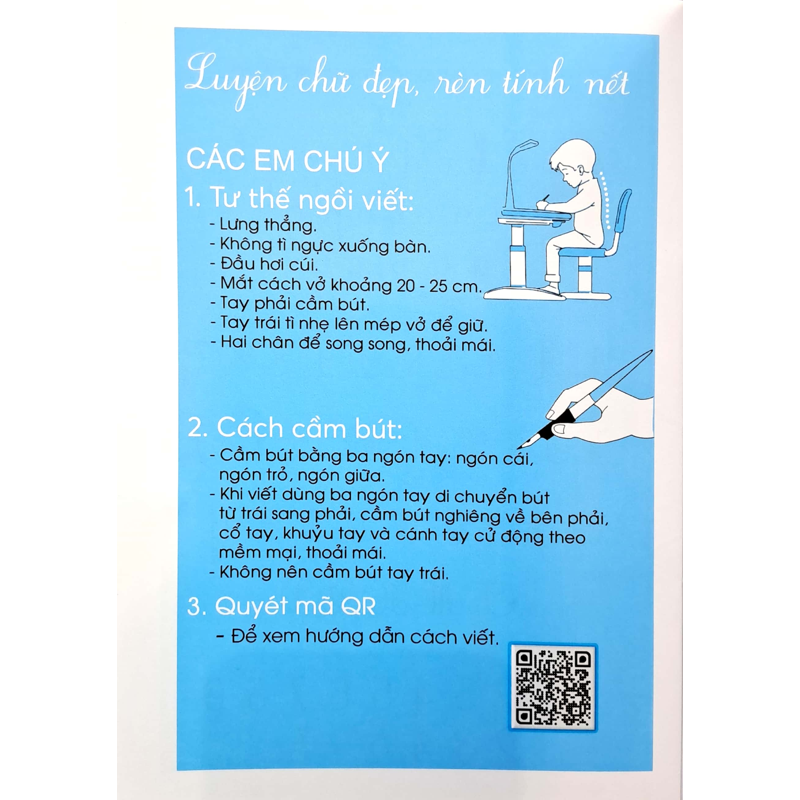 Luyện chữ đẹp, rèn tính nết

CÁC EM CHÚ Ý

1. Tư thế ngồi viết:
- Lưng thẳng.
- Không tì ngực xuống bàn.
- Đầu hơi cúi.
- Mắt cách vở khoảng 20 - 25 cm.
- Tay phải cầm bút.
- Tay trái tì nhẹ lên mép vở để giữ.
- Hai chân để song song, thoải mái.

2. Cách cầm bút:
- Cầm bút bằng ba ngón tay: ngón cái, ngón trỏ, ngón giữa.
- Khi viết dùng ba ngón tay di chuyển bút từ trái sang phải, cầm bút nghiêng về bên phải, cổ tay, khuỷu tay và cánh tay cử động theo mềm mại, thoải mái.
- Không nên cầm bút tay trái.

3. Quyét mã QR
- Để xem hướng dẫn cách viết.