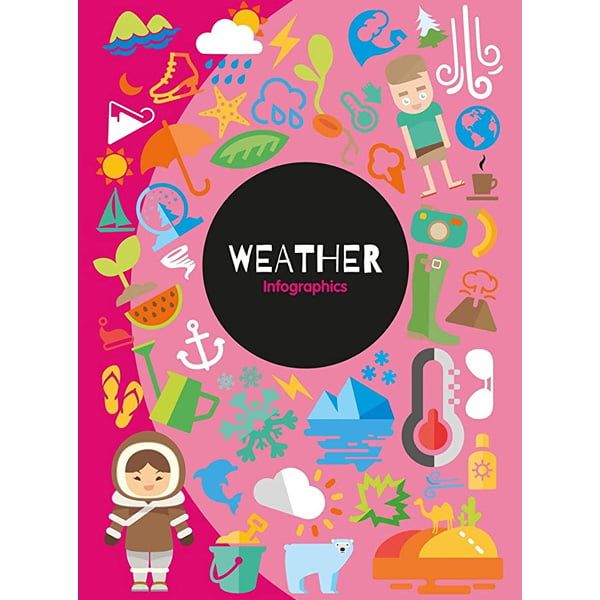 WEATHER
Infographics