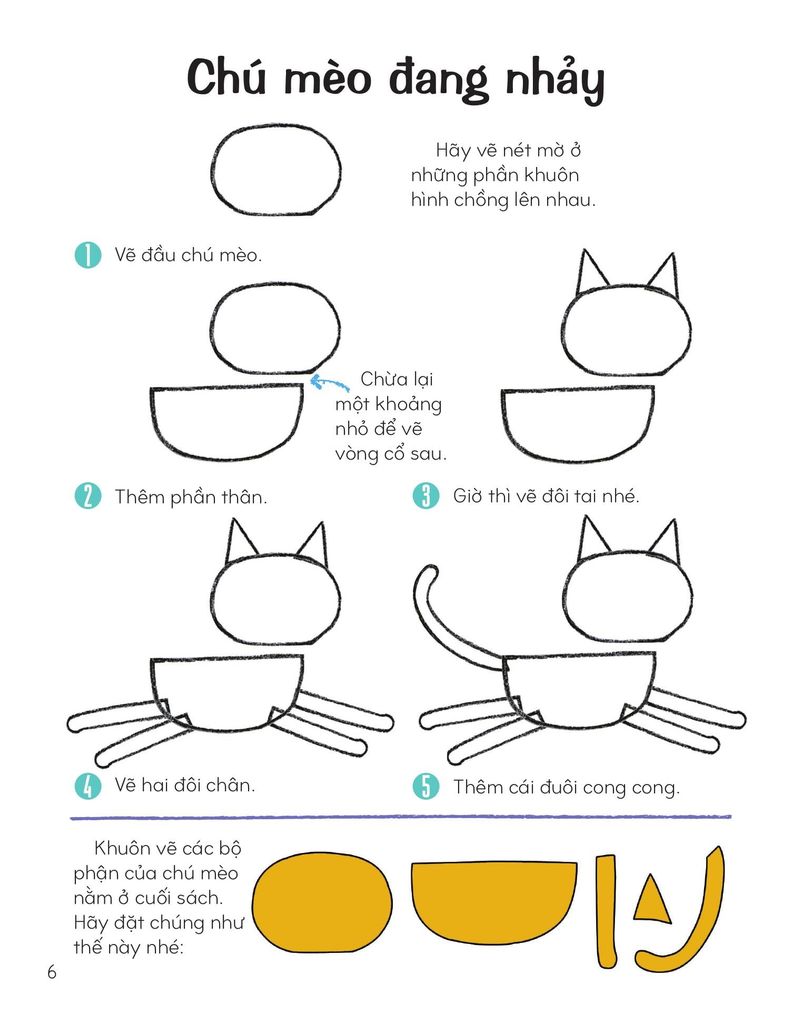 Chú mèo đang nhảy

Hãy vẽ nét mờ ở những phần khuôn hình chồng lên nhau.

1 Vẽ đầu chú mèo.

Chừa lại một khoảng nhỏ để vẽ vòng cổ sau.

2 Thêm phần thân.

3 Giờ thì vẽ đôi tai nhé.

4 Vẽ hai đôi chân.

5 Thêm cái đuôi cong cong.

Khuôn vẽ các bộ phận của chú mèo nằm ở cuối sách. Hãy đặt chúng như thế này nhé:

6