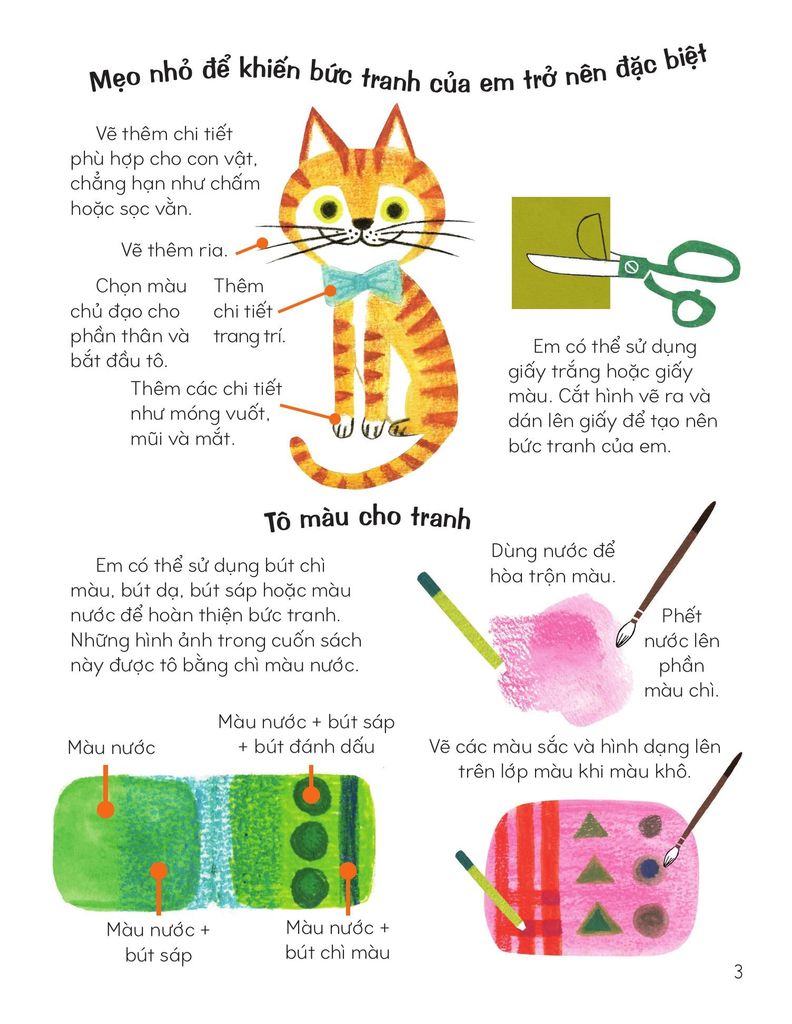 Mẹo nhỏ để khiến bức tranh của em trở nên đặc biệt

Vẽ thêm chi tiết phù hợp cho con vật, chẳng hạn như chấm hoặc sọc vằn.

Vẽ thêm ria.

Chọn màu chủ đạo cho phần thân và bắt đầu tô.

Thêm chi tiết trang trí.

Thêm các chi tiết như móng vuốt, mũi và mắt.

Em có thể sử dụng giấy trắng hoặc giấy màu. Cắt hình vẽ ra và dán lên giấy để tạo nên bức tranh của em.

Tô màu cho tranh

Em có thể sử dụng bút chì màu, bút dạ, bút sáp hoặc màu nước để hoàn thiện bức tranh. Những hình ảnh trong cuốn sách này được tô bằng chì màu nước.

Dùng nước để hòa trộn màu.

Phết nước lên phần màu chì.

Màu nước

Màu nước + bút sáp + bút đánh dấu

Màu nước + bút sáp

Màu nước + bút chì màu

Vẽ các màu sắc và hình dạng lên trên lớp màu khi màu khô.

3