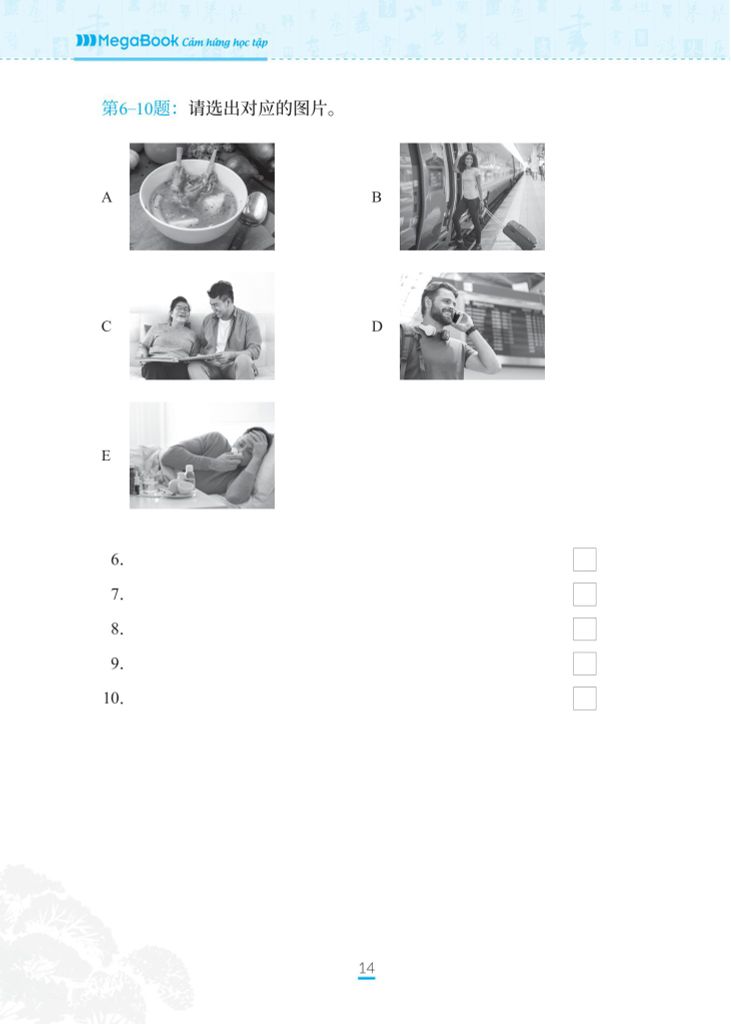 MegaBook Cảm hứng học tập

第6–10题：请选出对应的图片。

A

B

C

D

E

6.

7.

8.

9.

10.

14