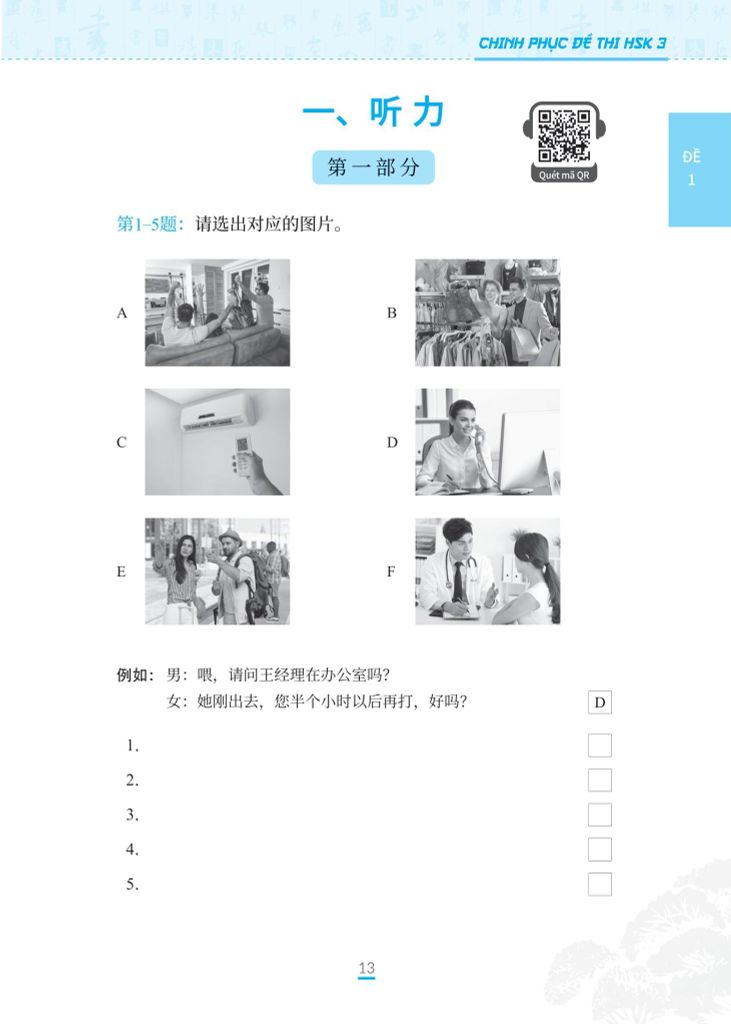 CHINH PHỤC ĐỀ THI HSK 3

一、听力

Quét mã QR

ĐỀ 1

第一部分

第1–5题：请选出对应的图片。

A

B

C

D

E

F

例如：男：喂，请问王经理在办公室吗？
女：她刚出去，您半个小时以后再打，好吗？ D

1.
2.
3.
4.
5.

13