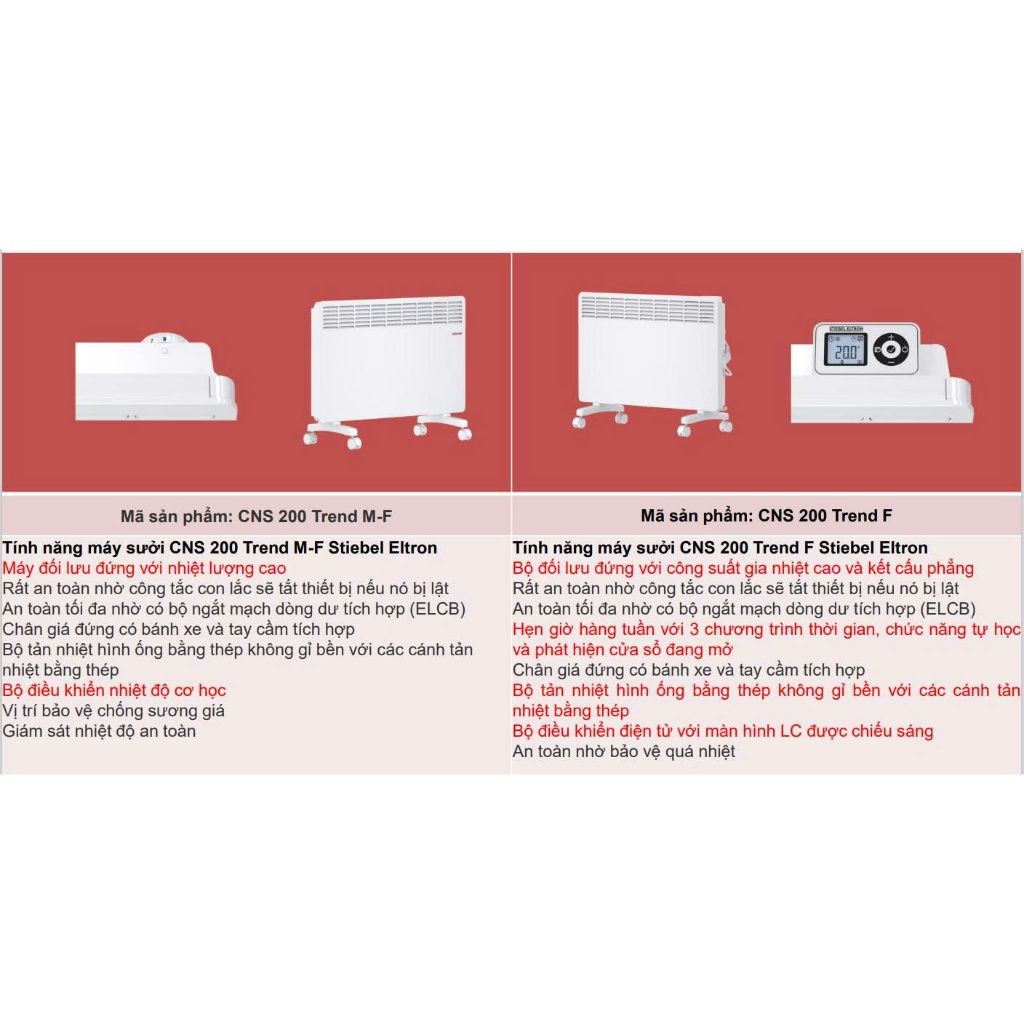 STIEBEL ELTRON

20.0

Mã sản phẩm: CNS 200 Trend M-F

Tính năng máy sưởi CNS 200 Trend M-F Stiebel Eltron
Máy đối lưu đứng với nhiệt lượng cao
Rất an toàn nhờ công tắc con lắc sẽ tắt thiết bị nếu nó bị lật
An toàn tối đa nhờ có bộ ngắt mạch dòng dư tích hợp (ELCB)
Chân giá đứng có bánh xe và tay cầm tích hợp
Bộ tản nhiệt hình ống bằng thép không gỉ bền với các cánh tản nhiệt bằng thép
Bộ điều khiển nhiệt độ cơ học
Vị trí bảo vệ chống sương giá
Giám sát nhiệt độ an toàn

Mã sản phẩm: CNS 200 Trend F

Tính năng máy sưởi CNS 200 Trend F Stiebel Eltron
Bộ đối lưu đứng với công suất gia nhiệt cao và kết cấu phẳng
Rất an toàn nhờ công tắc con lắc sẽ tắt thiết bị nếu nó bị lật
An toàn tối đa nhờ có bộ ngắt mạch dòng dư tích hợp (ELCB)
Hẹn giờ hàng tuần với 3 chương trình thời gian, chức năng tự học và phát hiện cửa sổ đang mở
Chân giá đứng có bánh xe và tay cầm tích hợp
Bộ tản nhiệt hình ống bằng thép không gỉ bền với các cánh tản nhiệt bằng thép
Bộ điều khiển điện tử với màn hình LC được chiếu sáng
An toàn nhờ bảo vệ quá nhiệt