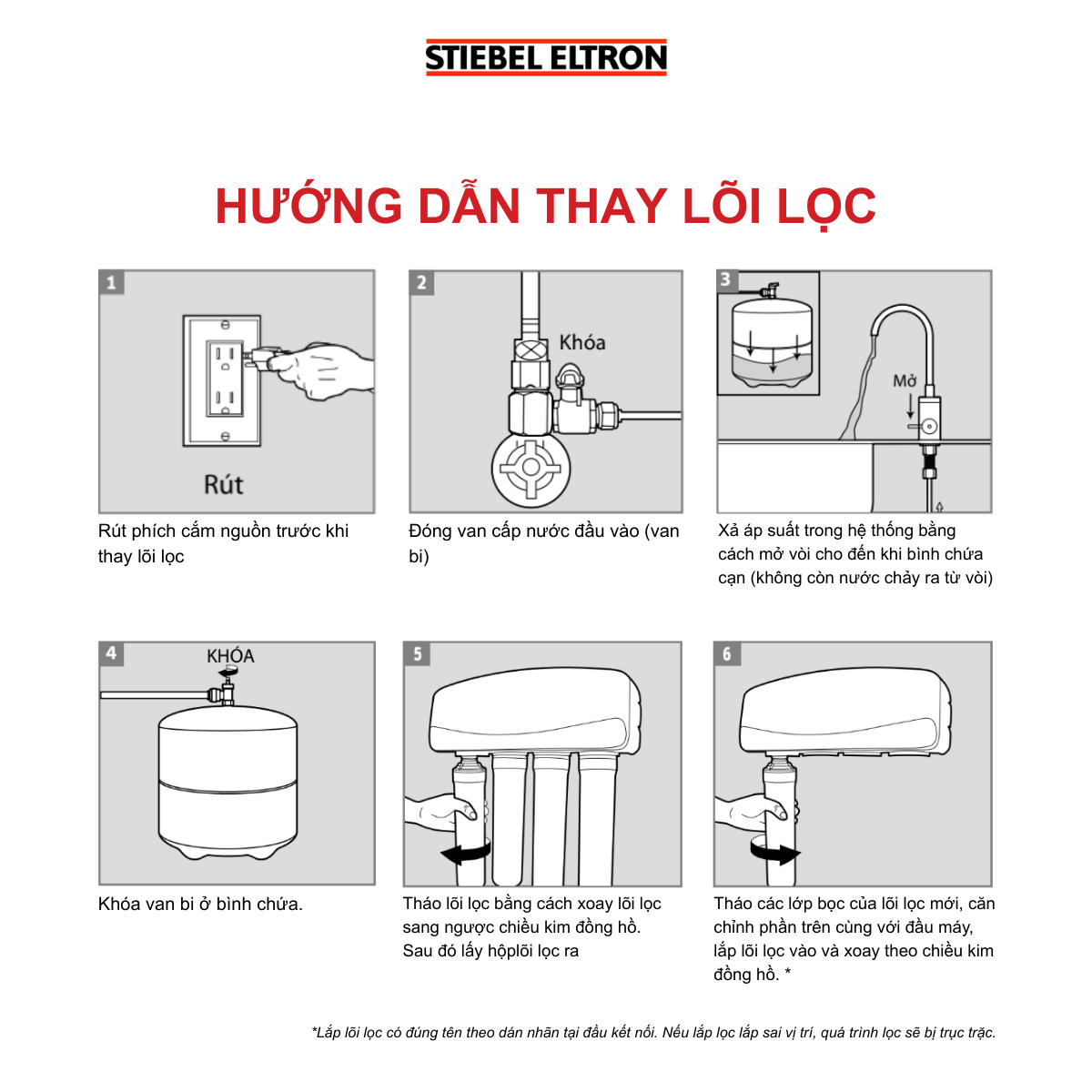 STIEBEL ELTRON

HƯỚNG DẪN THAY LÕI LỌC

1

Rút

Rút phích cắm nguồn trước khi thay lõi lọc

2

Khóa

Đóng van cấp nước đầu vào (van bi)

3

Mở

Xả áp suất trong hệ thống bằng cách mở vòi cho đến khi bình chứa cạn (không còn nước chảy ra từ vòi)

4

KHÓA

Khóa van bi ở bình chứa.

5

Tháo lõi lọc bằng cách xoay lõi lọc sang ngược chiều kim đồng hồ. Sau đó lấy hộplõi lọc ra

6

Tháo các lớp bọc của lõi lọc mới, căn chỉnh phần trên cùng với đầu máy, lắp lõi lọc vào và xoay theo chiều kim đồng hồ. *

*Lắp lõi lọc có đúng tên theo dán nhãn tại đầu kết nối. Nếu lắp lọc lắp sai vị trí, quá trình lọc sẽ bị trục trặc.