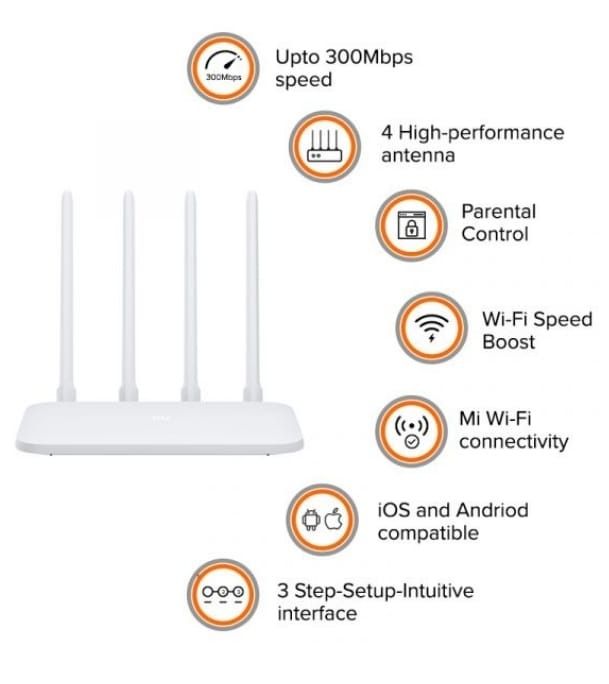 300Mbps

Upto 300Mbps speed

4 High-performance antenna

Parental Control

Wi-Fi Speed Boost

Mi Wi-Fi connectivity

iOS and Andriod compatible

3 Step-Setup-Intuitive interface