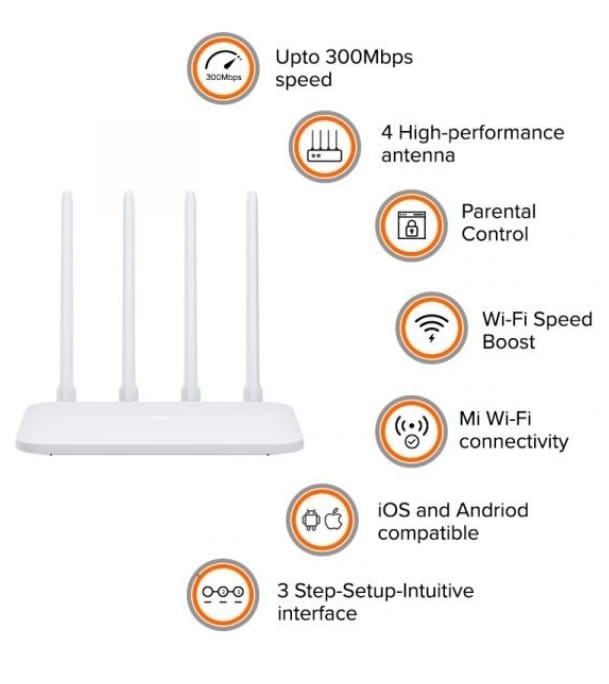 300Mbps

Upto 300Mbps speed

4 High-performance antenna

Parental Control

Wi-Fi Speed Boost

Mi Wi-Fi connectivity

iOS and Andriod compatible

3 Step-Setup-Intuitive interface