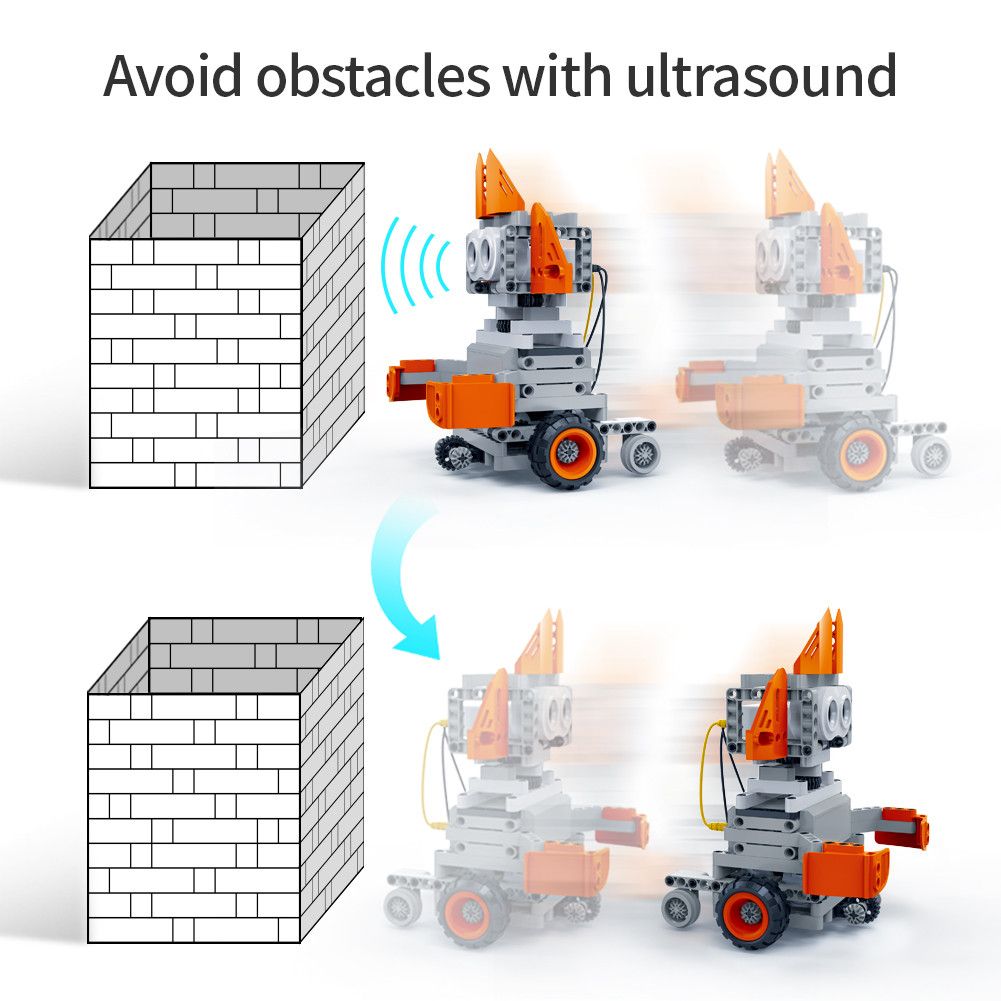 Avoid obstacles with ultrasound