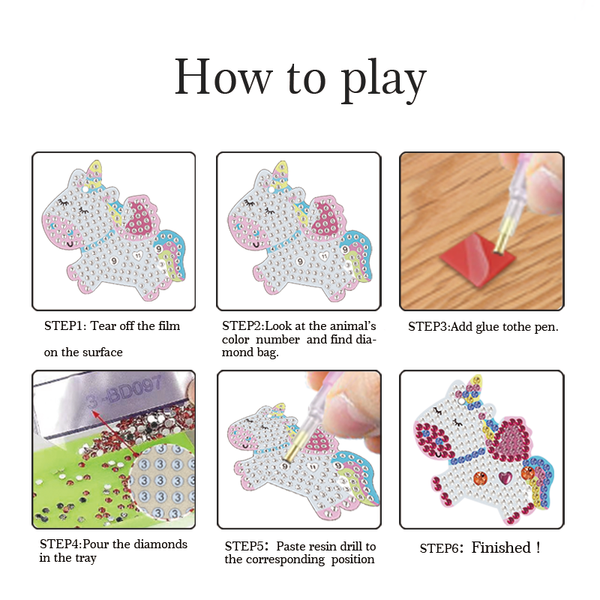 How to play

STEP1: Tear off the film

on the surface

STEP2:Look at the animal's color number and find diamond bag.

STEP3:Add glue tothe pen.

3-BD097

STEP4:Pour the diamonds in the tray

STEP5: Paste resin drill to the corresponding position

STEP6: Finished !