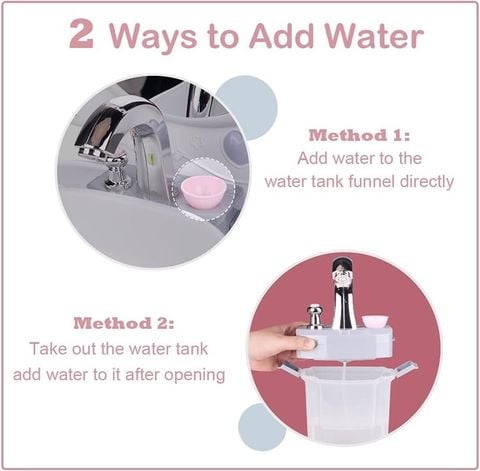 2 Ways to Add Water

Method 1:
Add water to the water tank funnel directly

Method 2:
Take out the water tank add water to it after opening