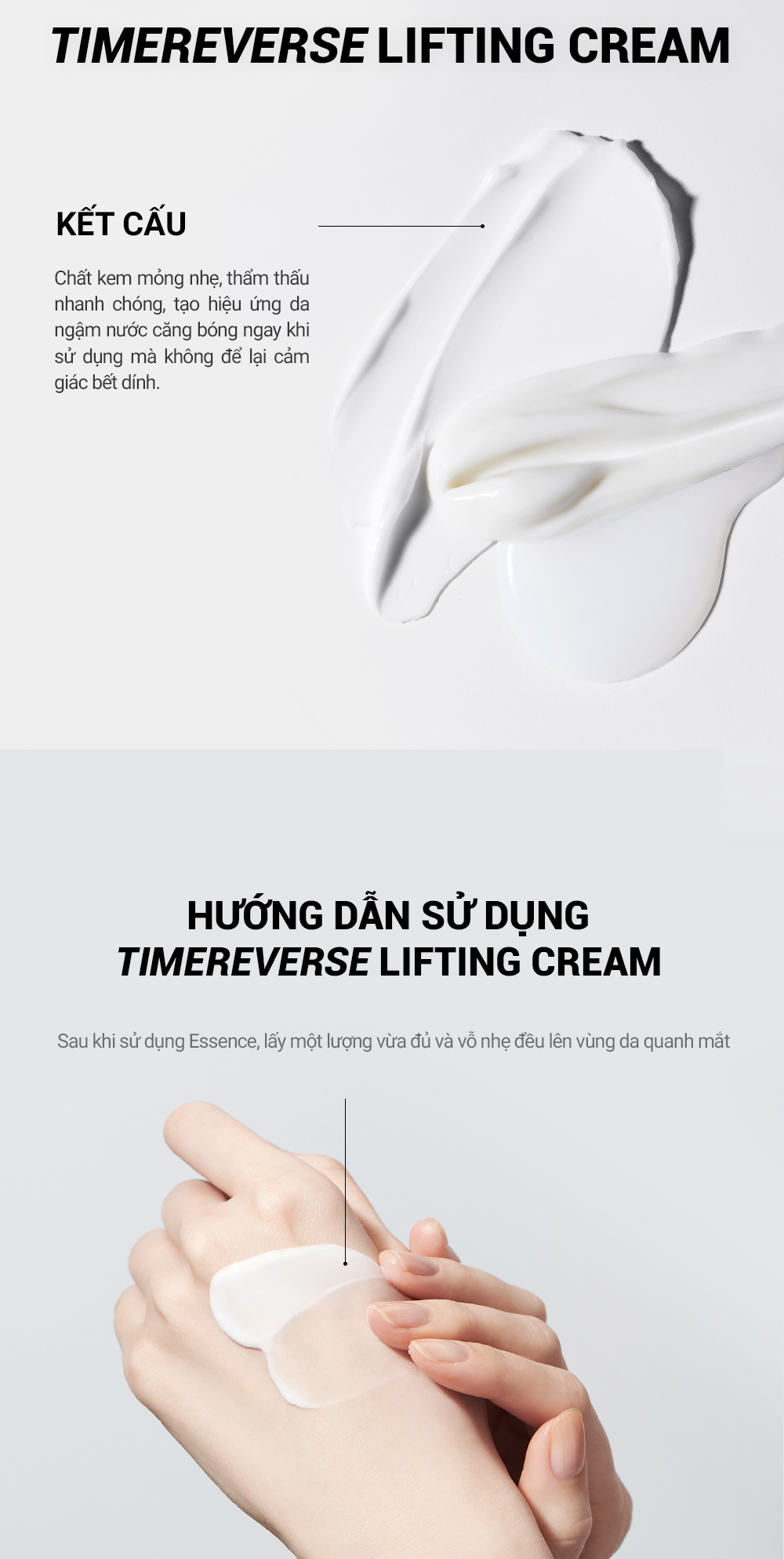 TIMEREVERSE LIFTING CREAM

KẾT CẤU

Chất kem mỏng nhẹ, thẩm thấu nhanh chóng, tạo hiệu ứng da ngậm nước căng bóng ngay khi sử dụng mà không để lại cảm giác bết dính.

HƯỚNG DẪN SỬ DỤNG
TIMEREVERSE LIFTING CREAM

Sau khi sử dụng Essence, lấy một lượng vừa đủ và vỗ nhẹ đều lên vùng da quanh mắt