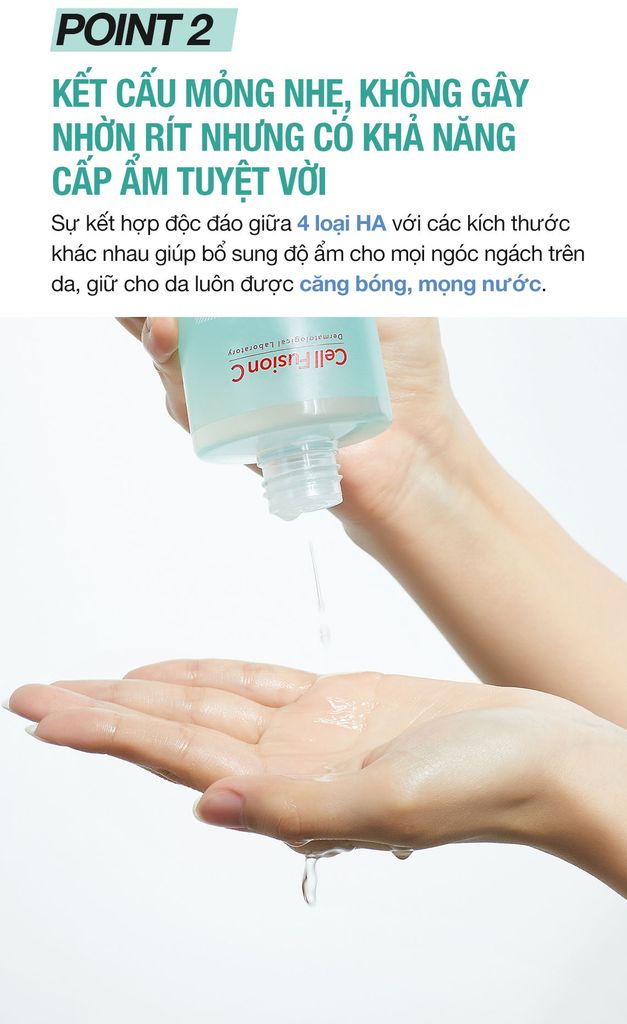 POINT 2

KẾT CẤU MỎNG NHẸ, KHÔNG GÂY NHỜN RÍT NHƯNG CÓ KHẢ NĂNG CẤP ẨM TUYỆT VỜI

Sự kết hợp độc đáo giữa 4 loại HA với các kích thước khác nhau giúp bổ sung độ ẩm cho mọi ngóc ngách trên da, giữ cho da luôn được căng bóng, mọng nước.

Cell Fusion C
Dermatological Laboratory