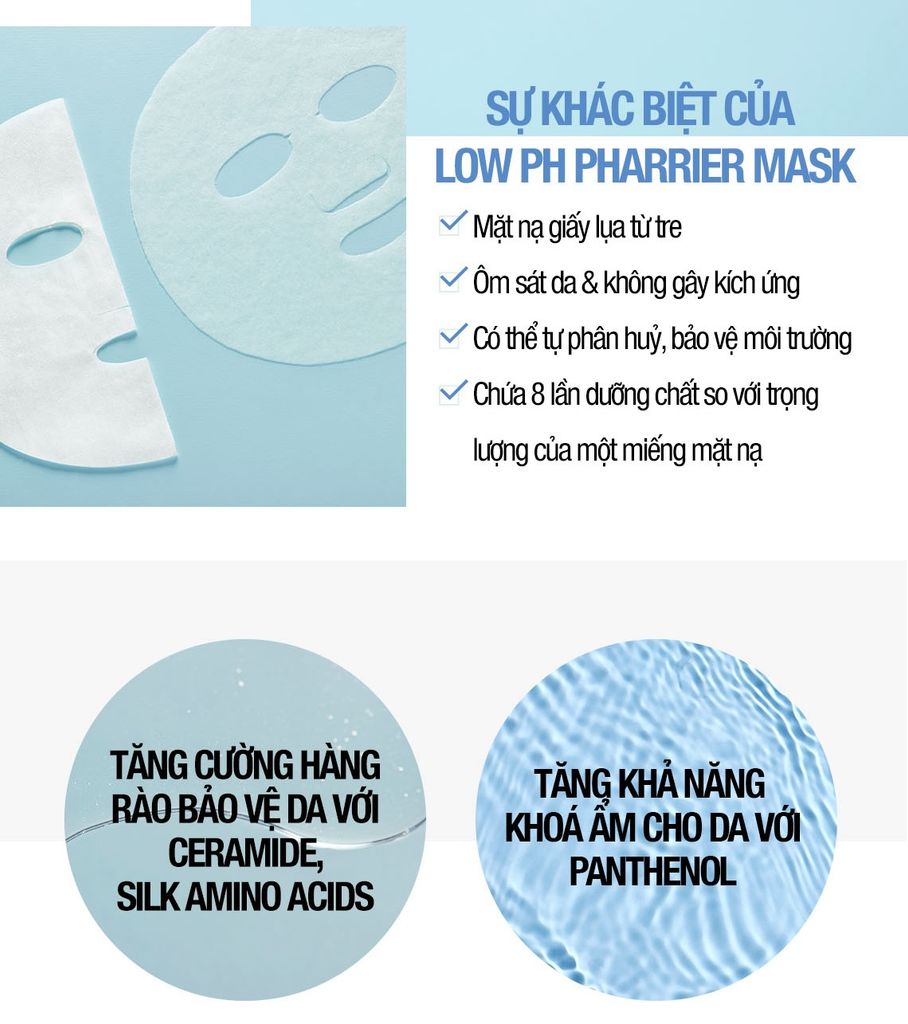 SỰ KHÁC BIỆT CỦA
LOW PH PHARRIER MASK

Mặt nạ giấy lụa từ tre

Ôm sát da & không gây kích ứng

Có thể tự phân huỷ, bảo vệ môi trường

Chứa 8 lần dưỡng chất so với trọng lượng của một miếng mặt nạ

TĂNG CƯỜNG HÀNG RÀO BẢO VỆ DA VỚI CERAMIDE, SILK AMINO ACIDS

TĂNG KHẢ NĂNG KHOÁ ẨM CHO DA VỚI PANTHENOL