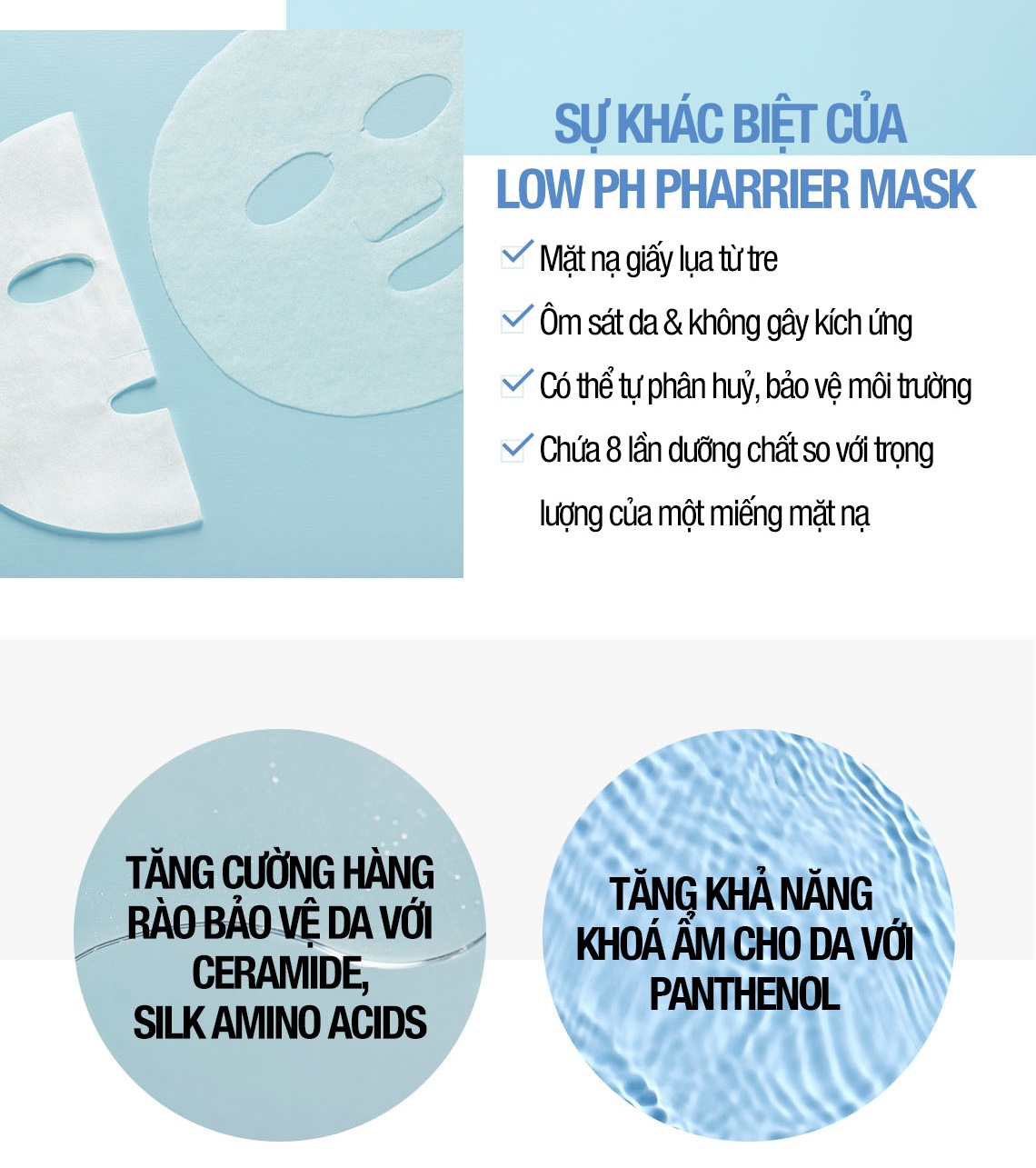 SỰ KHÁC BIỆT CỦA LOW PH PHARRIER MASK

Mặt nạ giấy lụa từ tre

Ôm sát da & không gây kích ứng

Có thể tự phân huỷ, bảo vệ môi trường

Chứa 8 lần dưỡng chất so với trọng lượng của một miếng mặt nạ

TĂNG CƯỜNG HÀNG RÀO BẢO VỆ DA VỚI CERAMIDE, SILK AMINO ACIDS

TĂNG KHẢ NĂNG KHOÁ ẨM CHO DA VỚI PANTHENOL